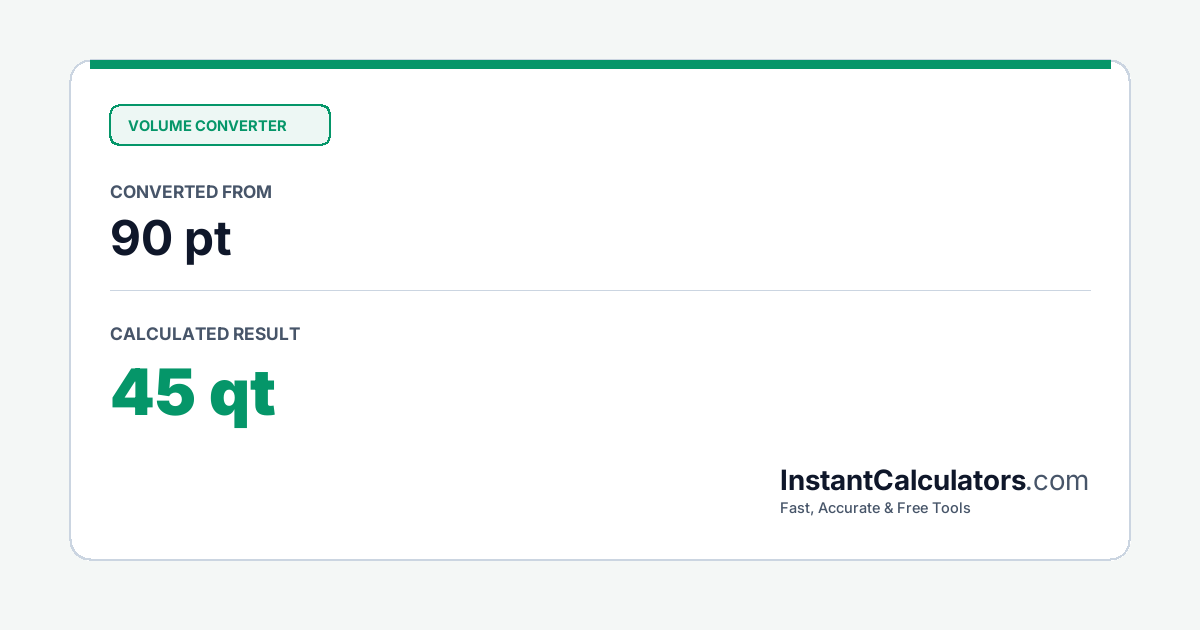 VOLUME CONVERTER

CONVERTED FROM

90 pt

CALCULATED RESULT

45 qt

InstantCalculators.com

Fast, Accurate & Free Tools