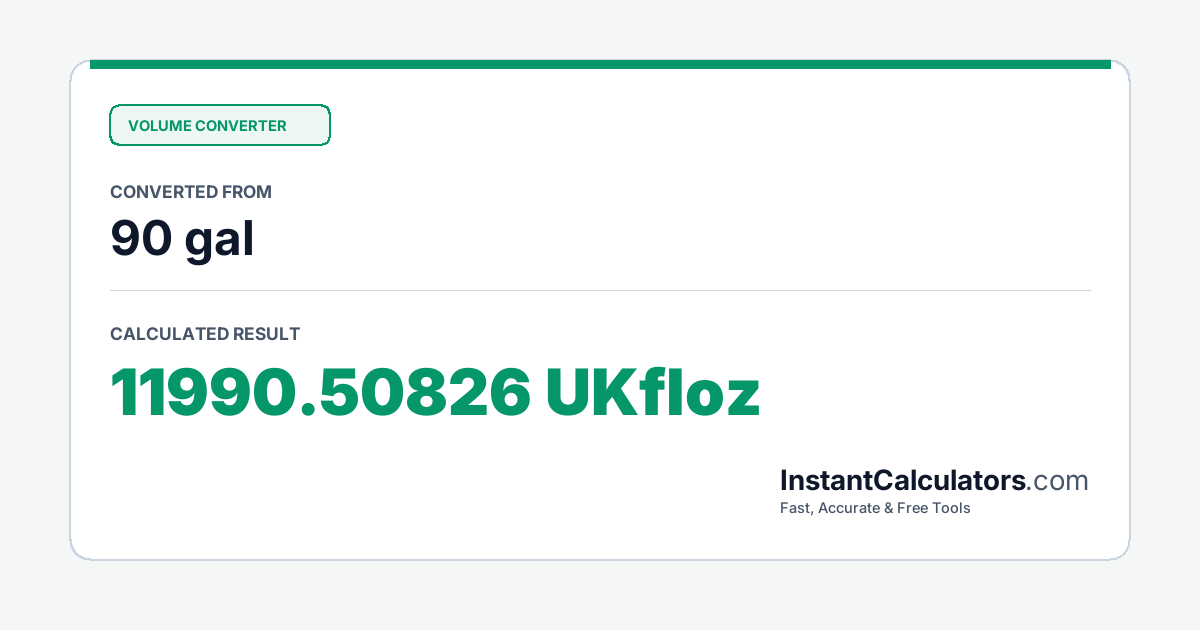 VOLUME CONVERTER

CONVERTED FROM

90 gal

CALCULATED RESULT

11990.50826 UKfloz

InstantCalculators.com

Fast, Accurate & Free Tools