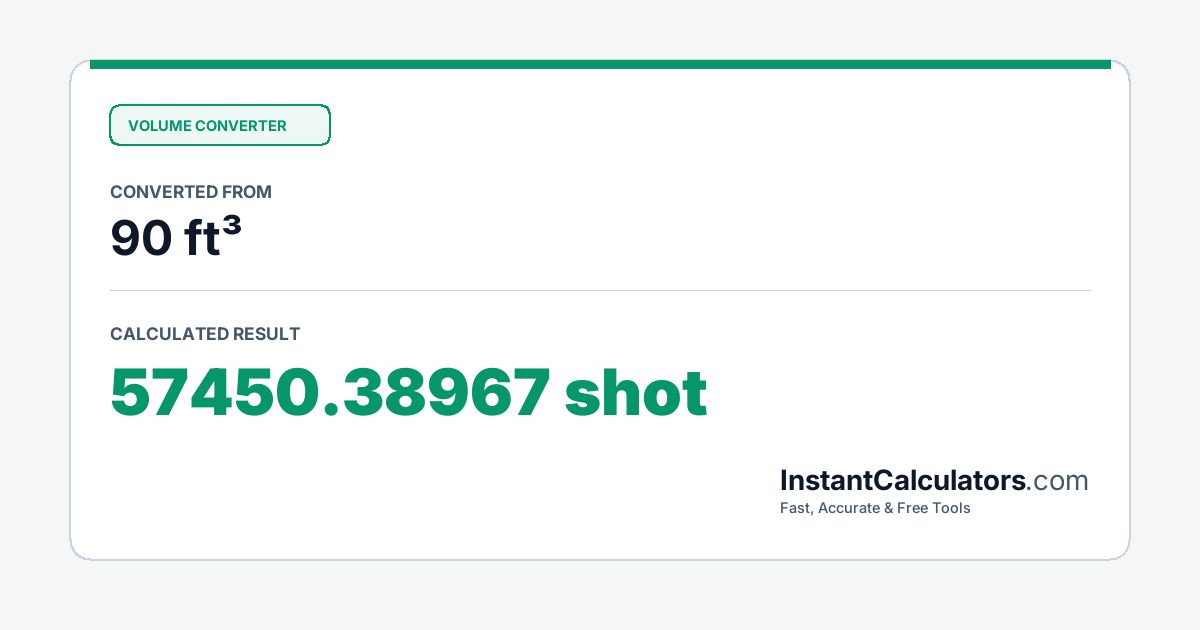 VOLUME CONVERTER

CONVERTED FROM

90 ft³

CALCULATED RESULT

57450.38967 shot

InstantCalculators.com

Fast, Accurate & Free Tools