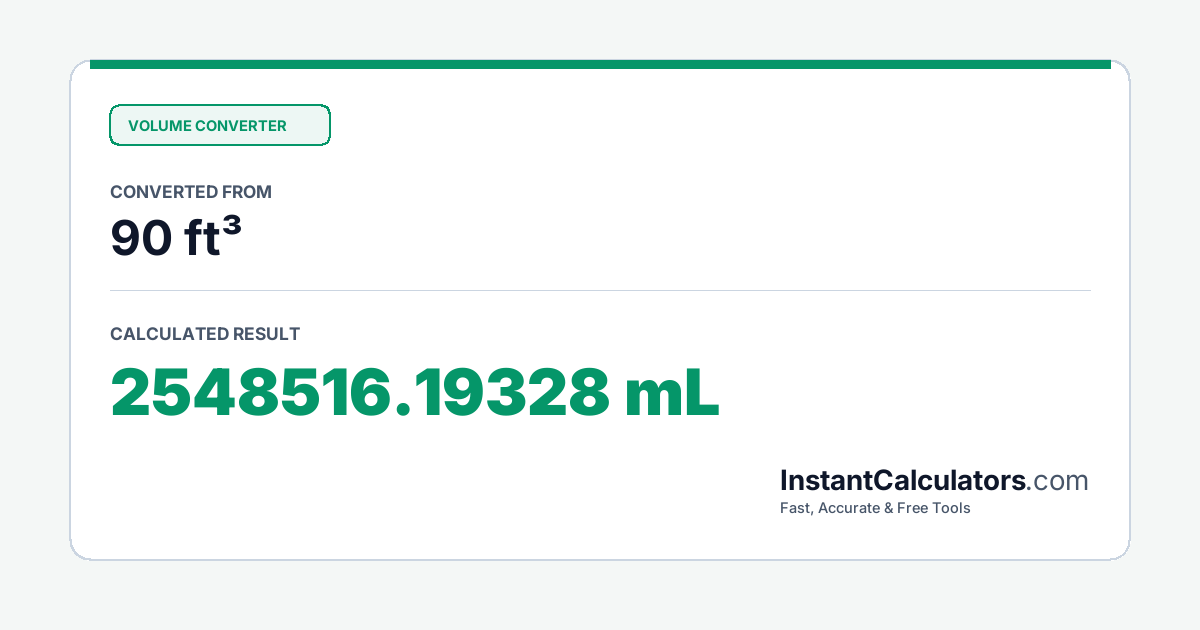 VOLUME CONVERTER

CONVERTED FROM

90 ft³

CALCULATED RESULT

2548516.19328 mL

InstantCalculators.com

Fast, Accurate & Free Tools