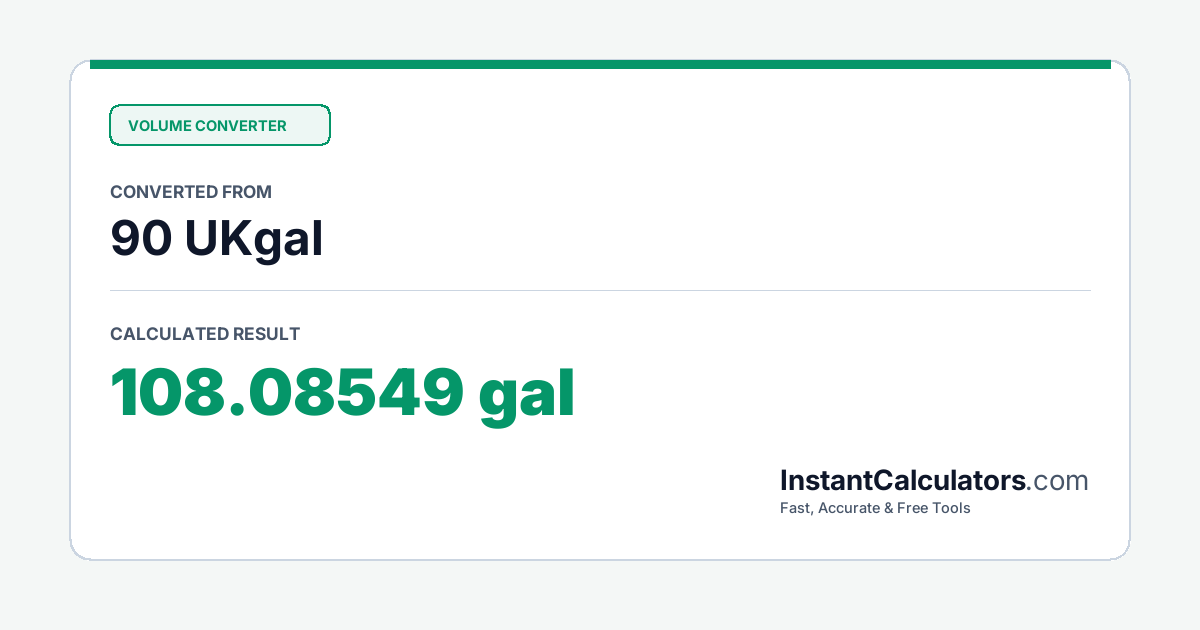 VOLUME CONVERTER

CONVERTED FROM

90 UKgal

CALCULATED RESULT

108.08549 gal

InstantCalculators.com

Fast, Accurate & Free Tools