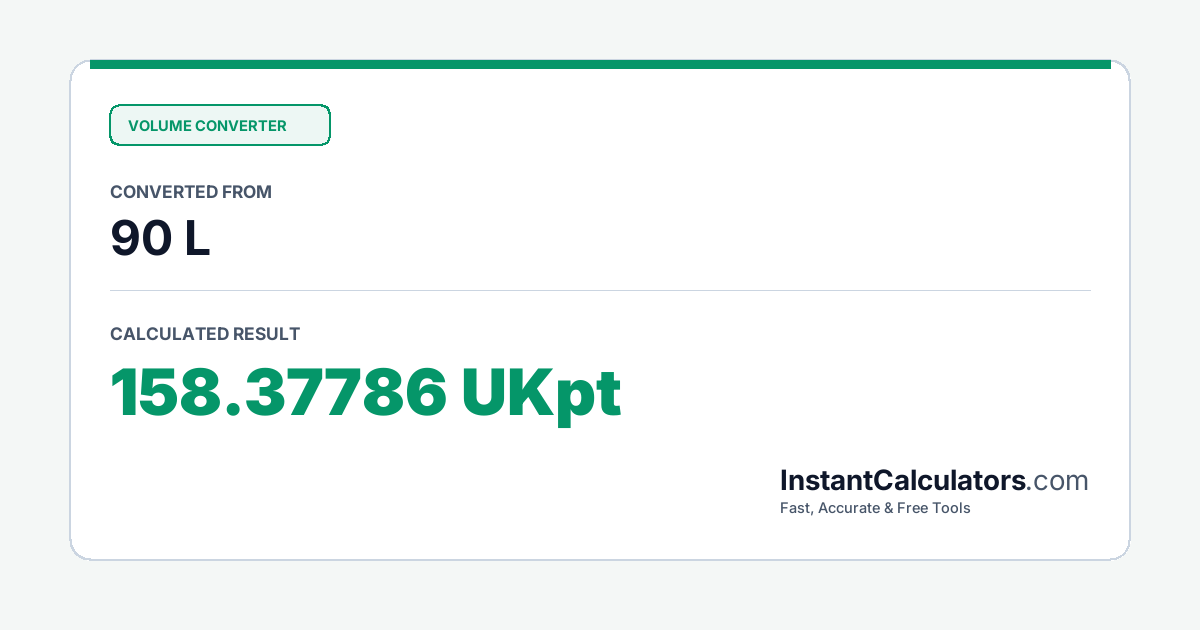 VOLUME CONVERTER

CONVERTED FROM

90 L

CALCULATED RESULT

158.37786 UKpt

InstantCalculators.com

Fast, Accurate & Free Tools