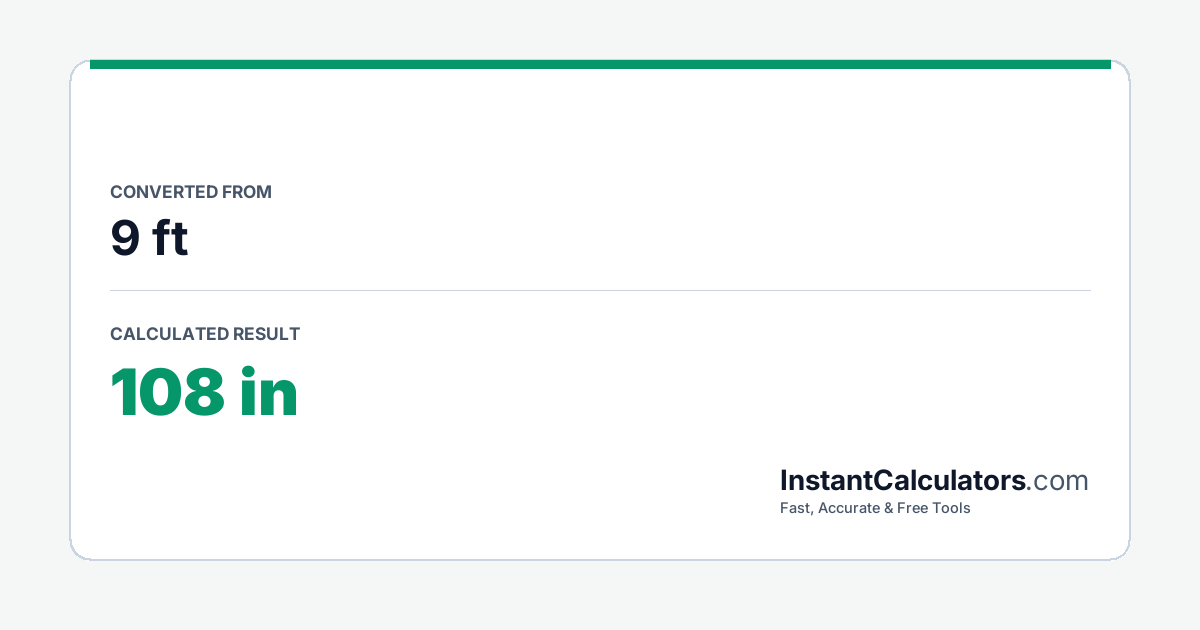 CONVERTED FROM
9 ft

CALCULATED RESULT
108 in

InstantCalculators.com
Fast, Accurate & Free Tools