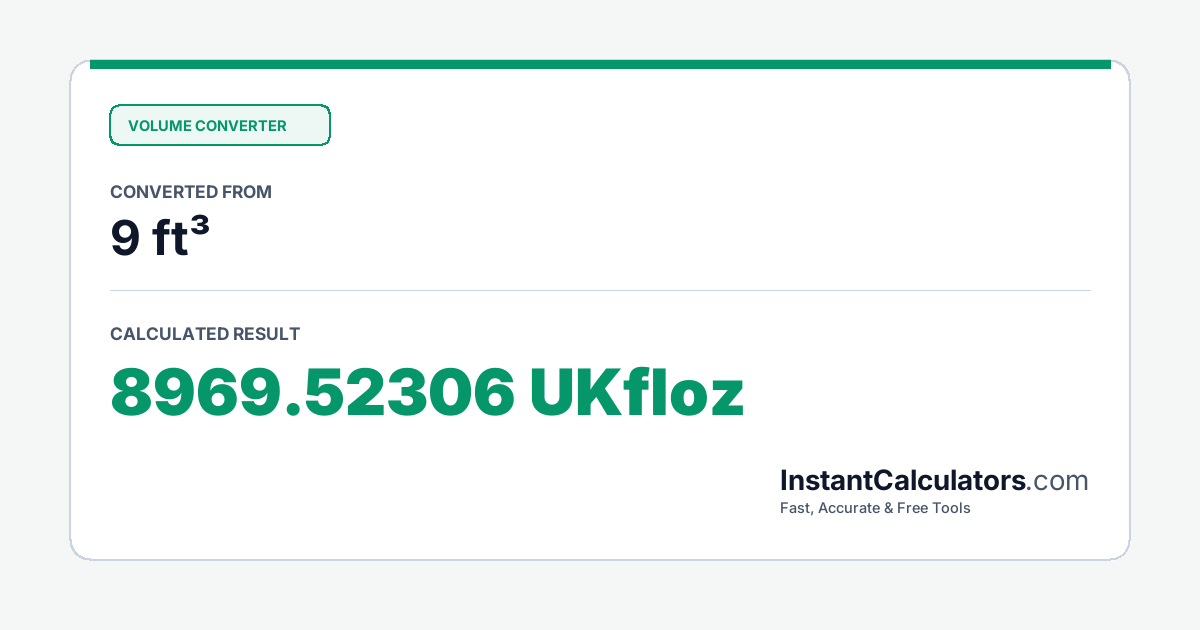 VOLUME CONVERTER

CONVERTED FROM

9 ft³

CALCULATED RESULT

8969.52306 UKfloz

InstantCalculators.com

Fast, Accurate & Free Tools