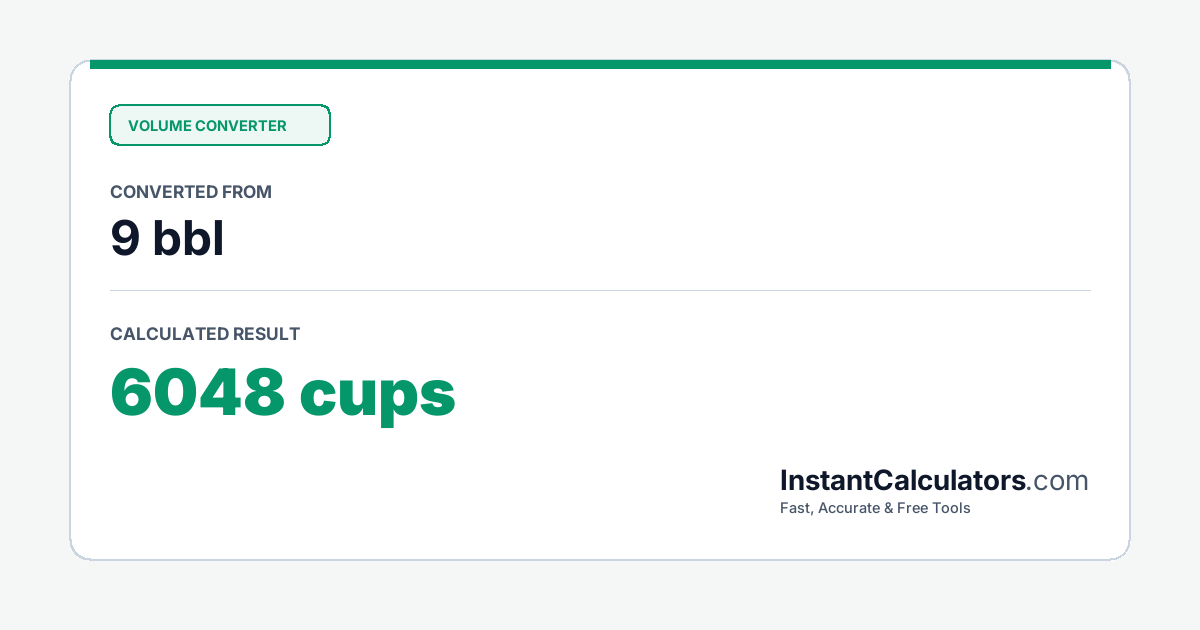 VOLUME CONVERTER

CONVERTED FROM

9 bbl

CALCULATED RESULT

6048 cups

InstantCalculators.com

Fast, Accurate & Free Tools