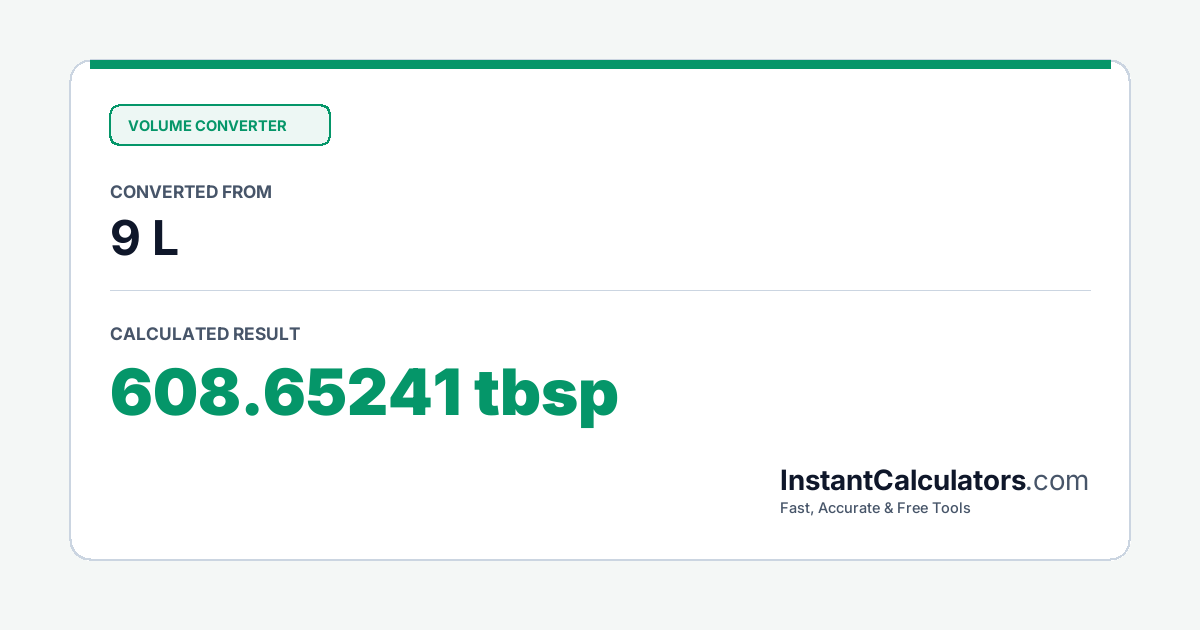 VOLUME CONVERTER

CONVERTED FROM

9 L

CALCULATED RESULT

608.65241 tbsp

InstantCalculators.com

Fast, Accurate & Free Tools