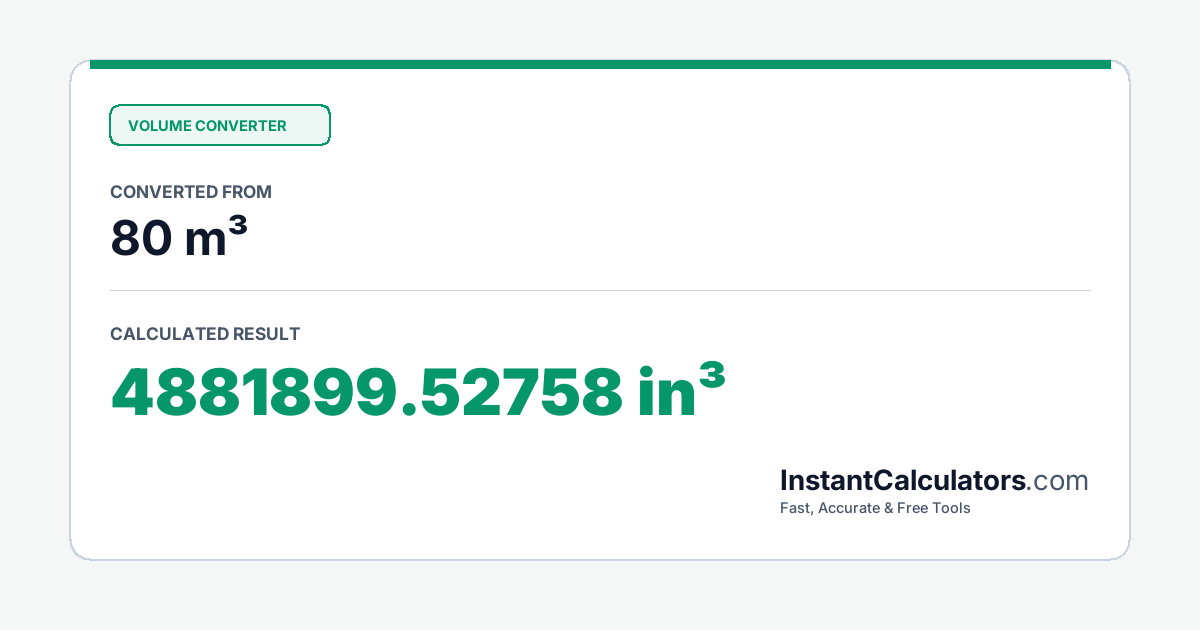 VOLUME CONVERTER

CONVERTED FROM

80 m³

CALCULATED RESULT

4881899.52758 in³

InstantCalculators.com

Fast, Accurate & Free Tools