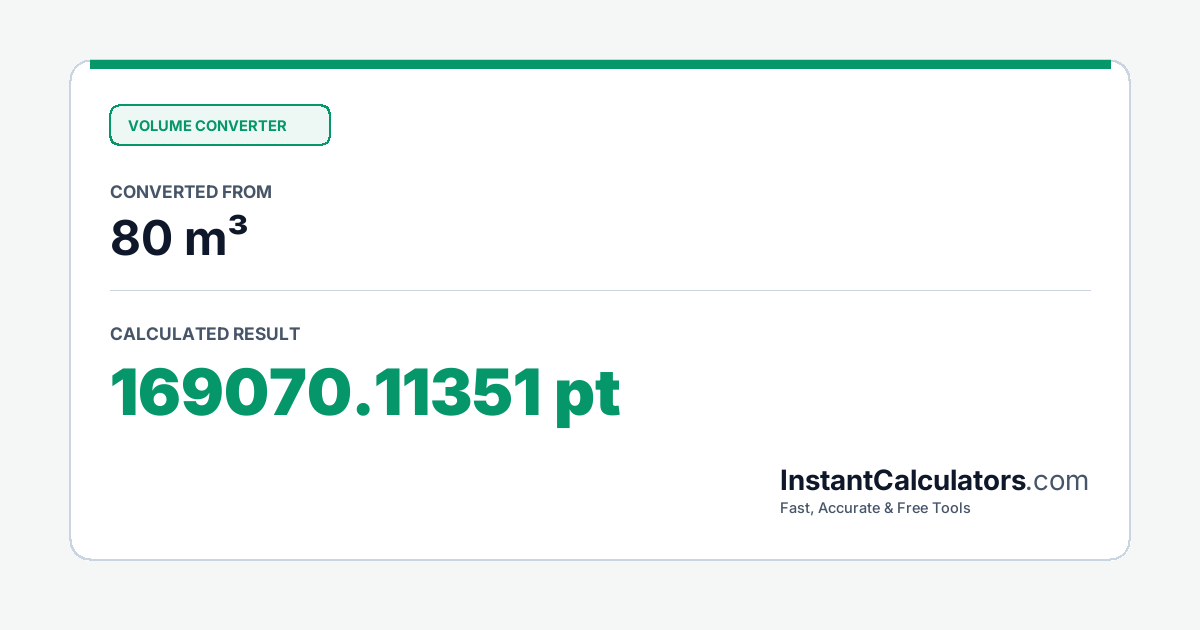 VOLUME CONVERTER

CONVERTED FROM

80 m³

CALCULATED RESULT

169070.11351 pt

InstantCalculators.com

Fast, Accurate & Free Tools