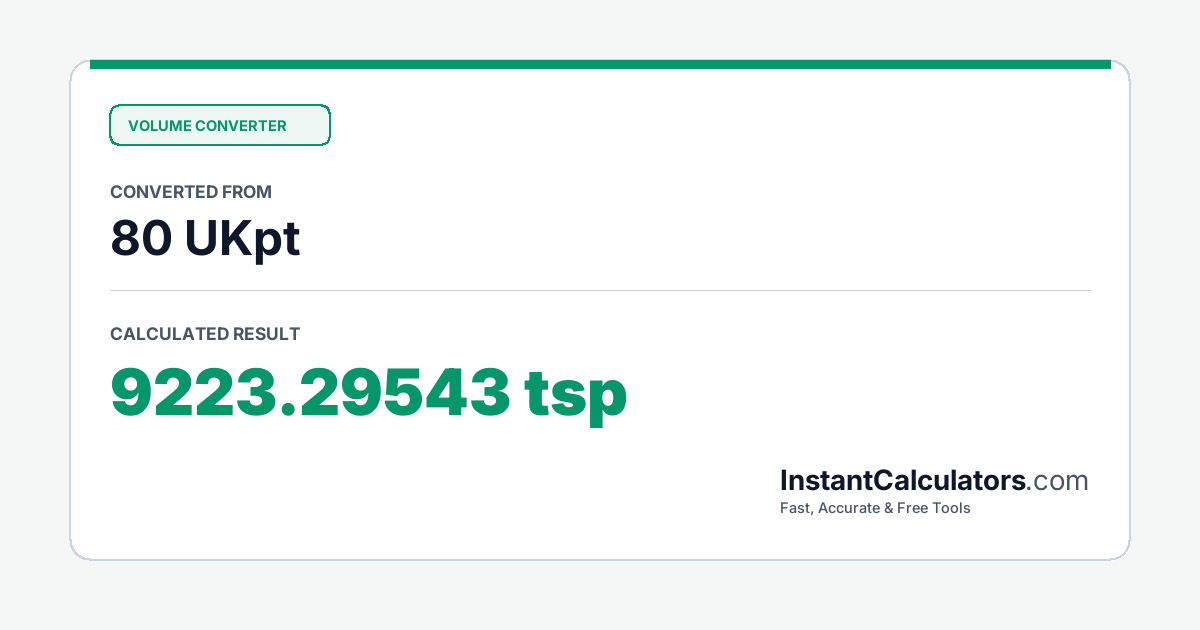 VOLUME CONVERTER

CONVERTED FROM

80 UKpt

CALCULATED RESULT

9223.29543 tsp

InstantCalculators.com

Fast, Accurate & Free Tools