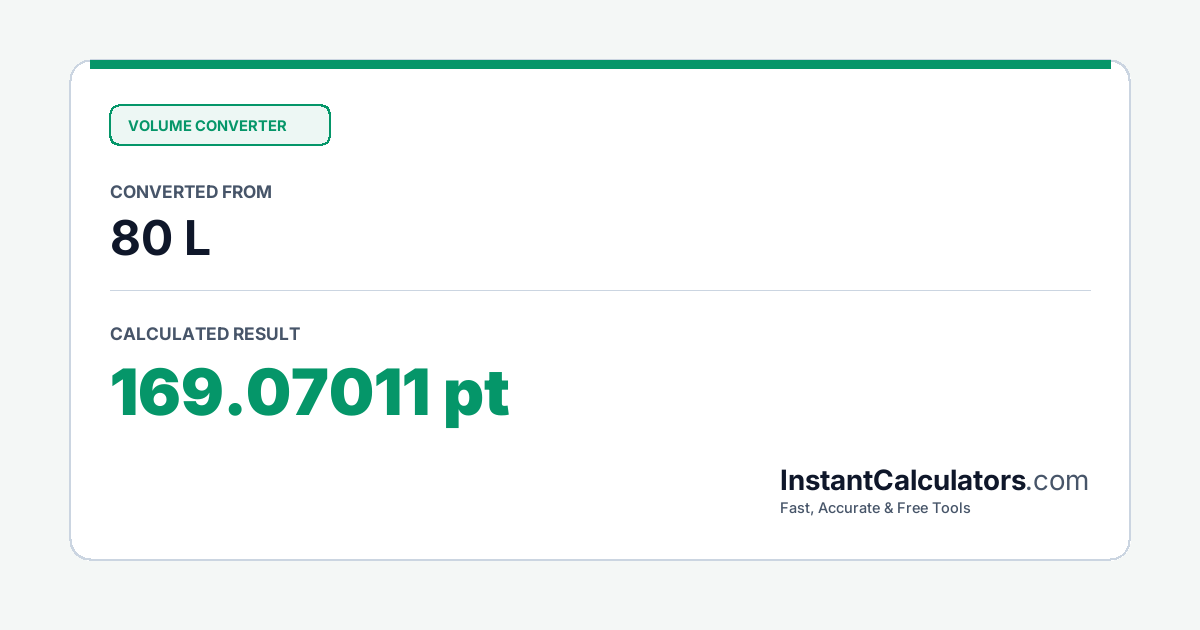 VOLUME CONVERTER

CONVERTED FROM

80 L

CALCULATED RESULT

169.07011 pt

InstantCalculators.com

Fast, Accurate & Free Tools