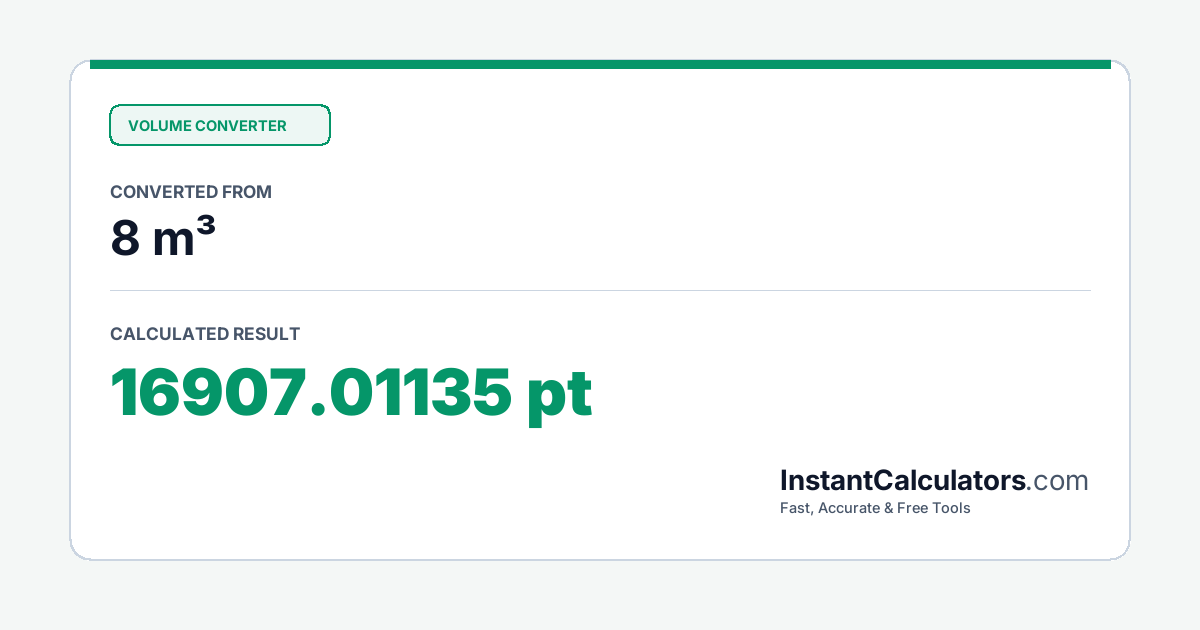 VOLUME CONVERTER

CONVERTED FROM

8 m³

CALCULATED RESULT

16907.01135 pt

InstantCalculators.com

Fast, Accurate & Free Tools