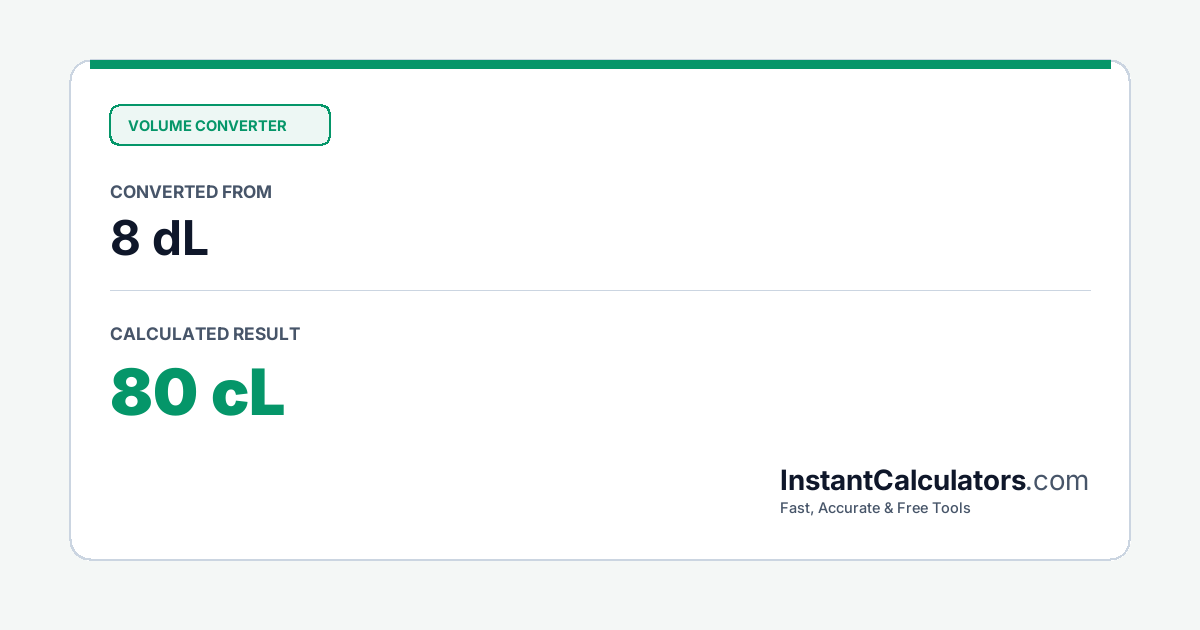 VOLUME CONVERTER

CONVERTED FROM

8 dL

CALCULATED RESULT

80 cL

InstantCalculators.com

Fast, Accurate & Free Tools