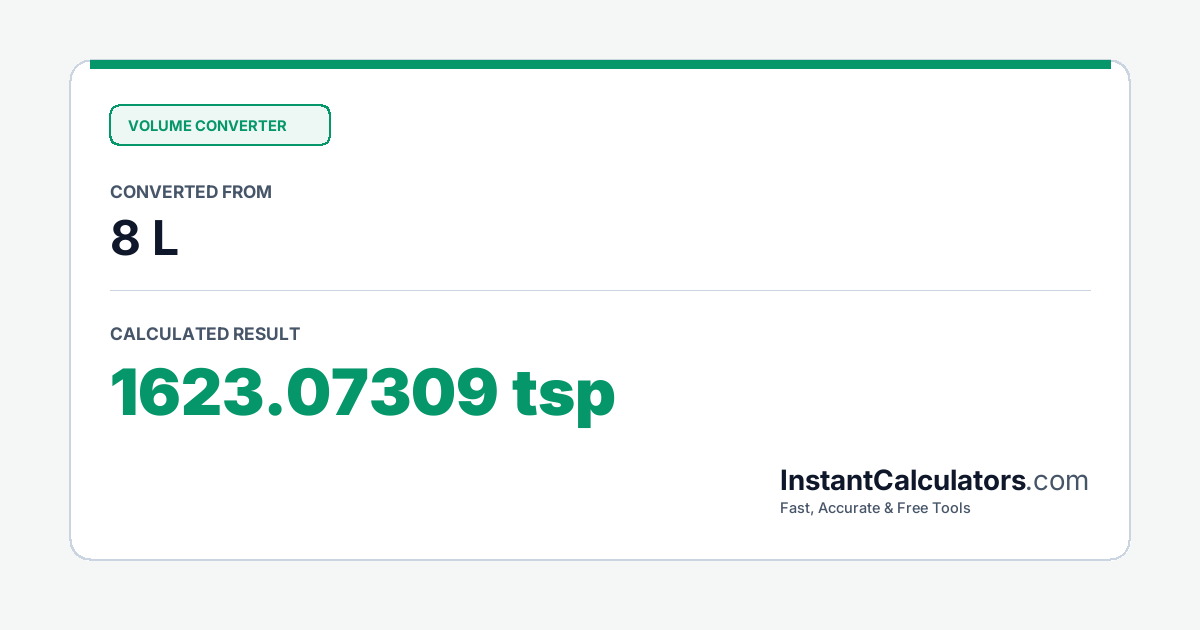 VOLUME CONVERTER

CONVERTED FROM

8 L

CALCULATED RESULT

1623.07309 tsp

InstantCalculators.com

Fast, Accurate & Free Tools