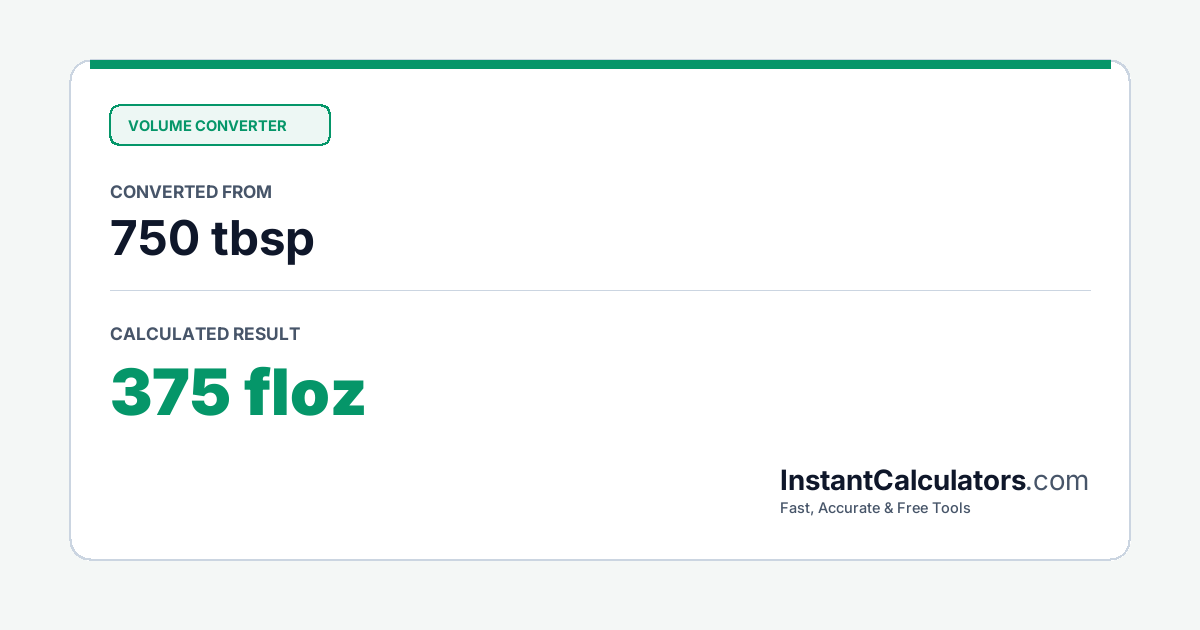 VOLUME CONVERTER

CONVERTED FROM

750 tbsp

CALCULATED RESULT

375 floz

InstantCalculators.com

Fast, Accurate & Free Tools