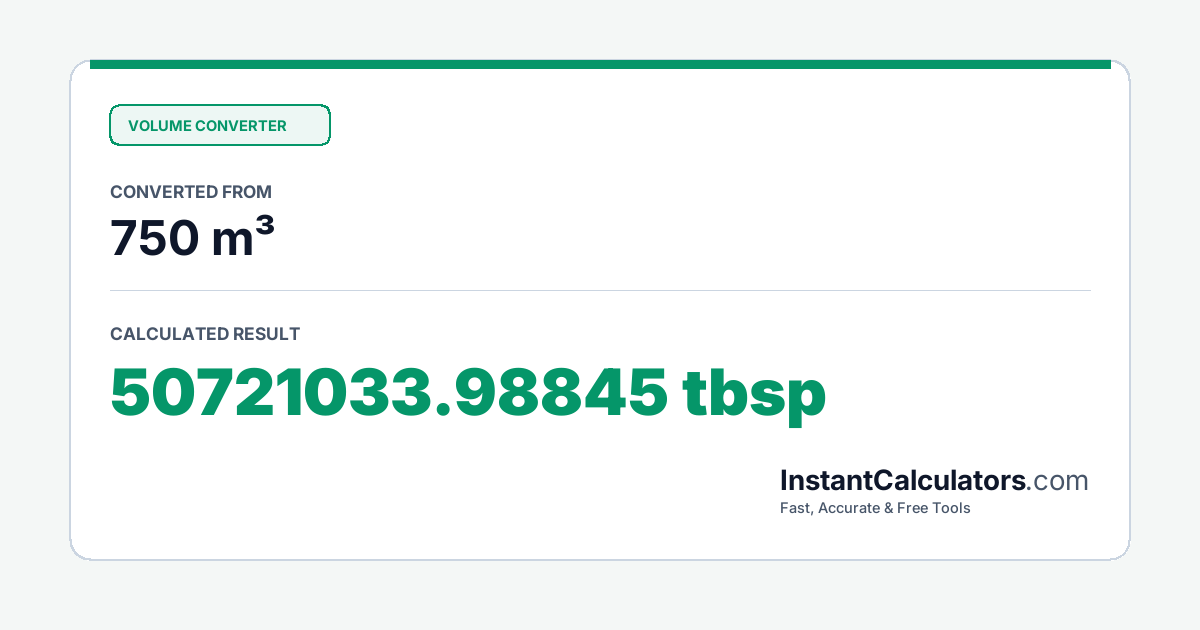 VOLUME CONVERTER

CONVERTED FROM

750 m³

CALCULATED RESULT

50721033.98845 tbsp

InstantCalculators.com
Fast, Accurate & Free Tools