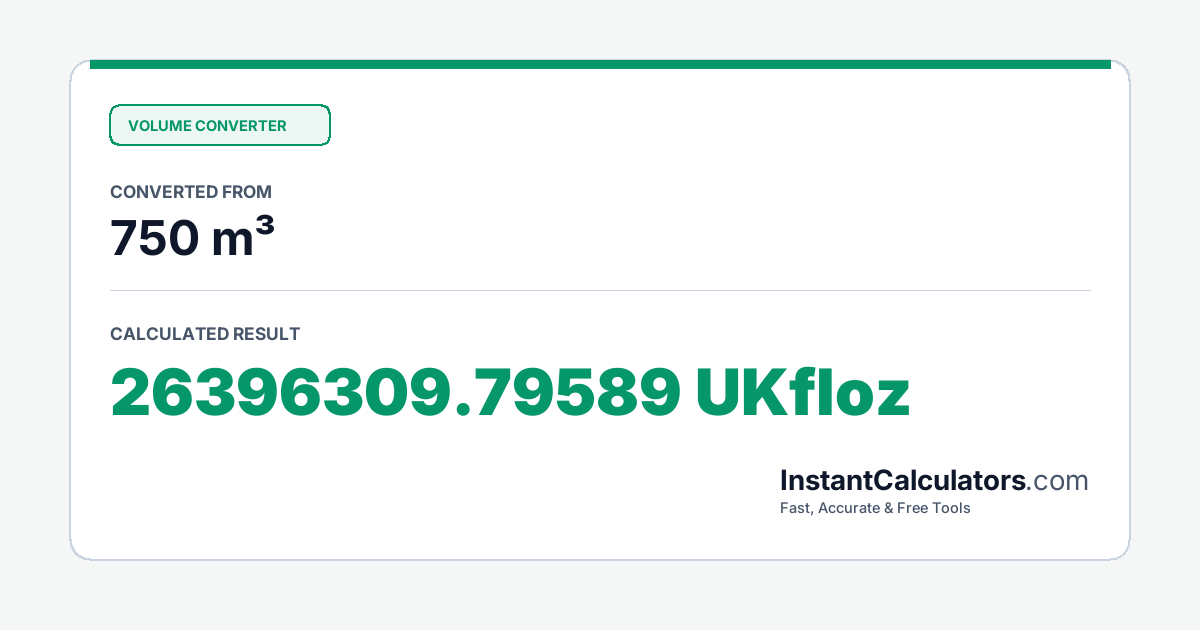 VOLUME CONVERTER

CONVERTED FROM

750 m³

CALCULATED RESULT

26396309.79589 UKfloz

InstantCalculators.com

Fast, Accurate & Free Tools