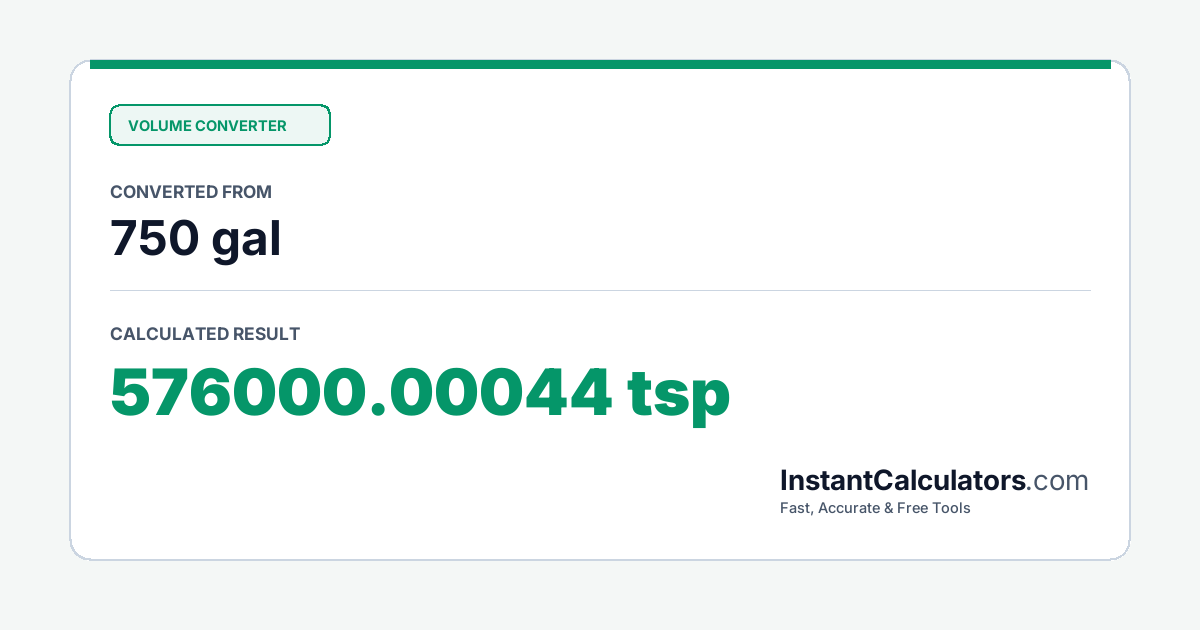 VOLUME CONVERTER

CONVERTED FROM

750 gal

CALCULATED RESULT

576000.00044 tsp

InstantCalculators.com

Fast, Accurate & Free Tools