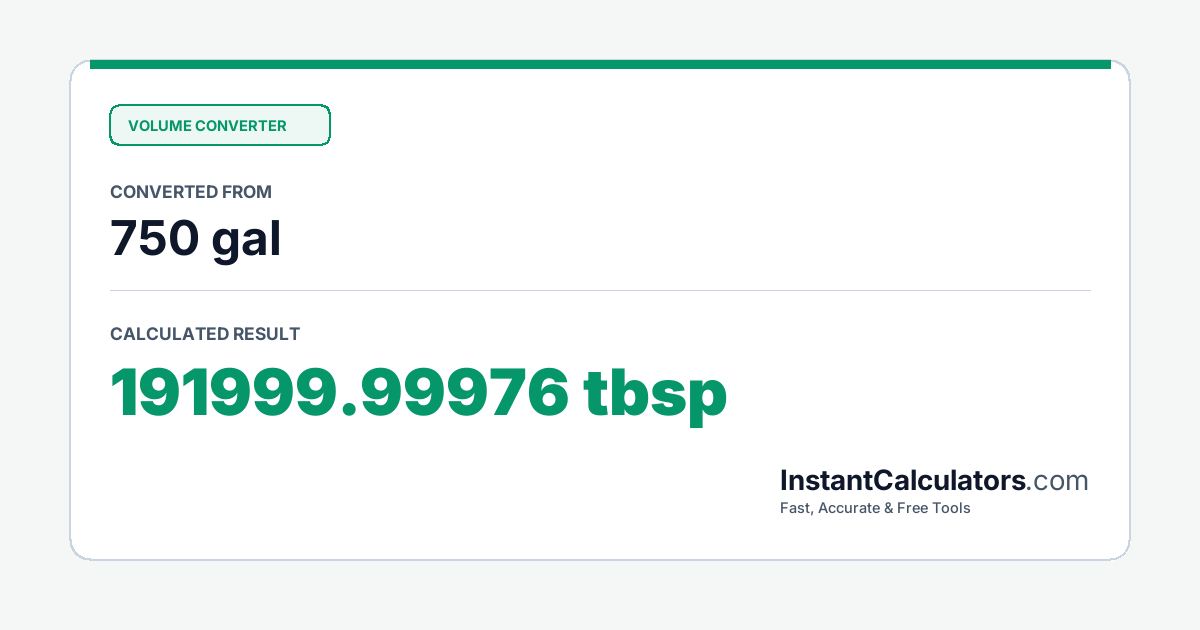 VOLUME CONVERTER

CONVERTED FROM

750 gal

CALCULATED RESULT

191999.99976 tbsp

InstantCalculators.com

Fast, Accurate & Free Tools