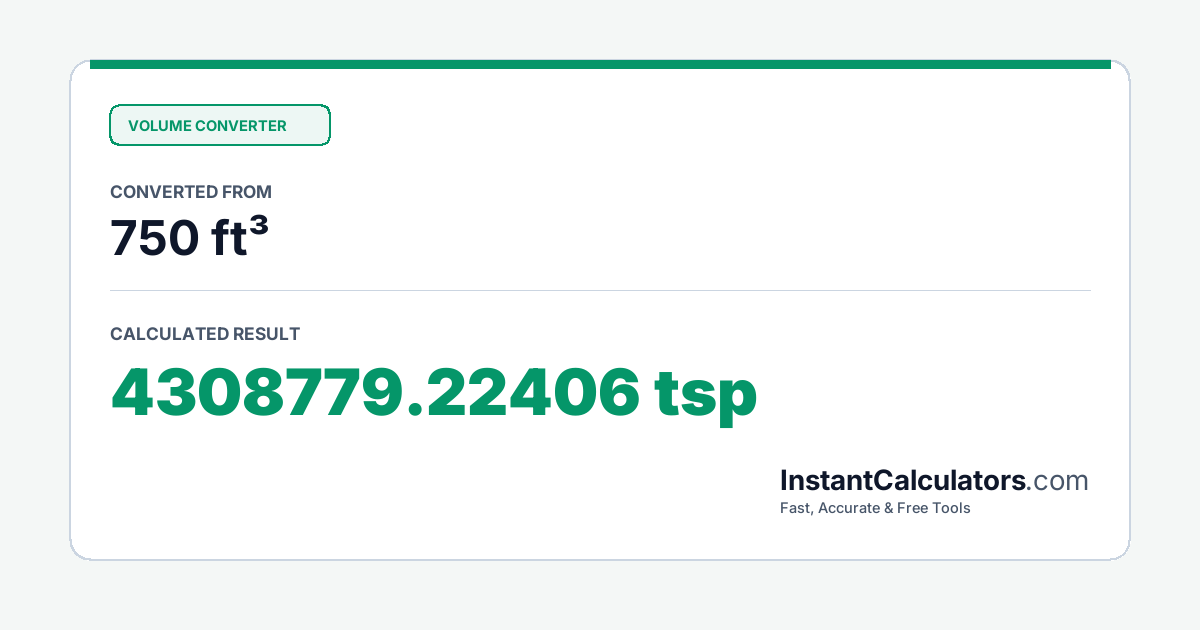 VOLUME CONVERTER

CONVERTED FROM

750 ft³

CALCULATED RESULT

4308779.22406 tsp

InstantCalculators.com

Fast, Accurate & Free Tools