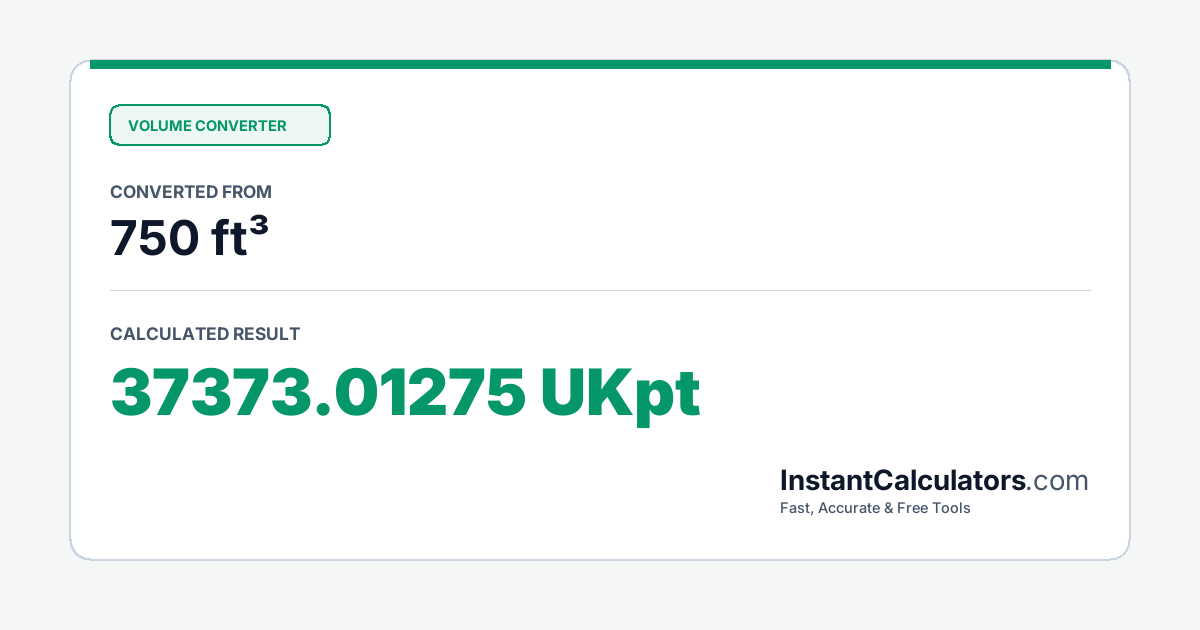 VOLUME CONVERTER

CONVERTED FROM

750 ft³

CALCULATED RESULT

37373.01275 UKpt

InstantCalculators.com

Fast, Accurate & Free Tools