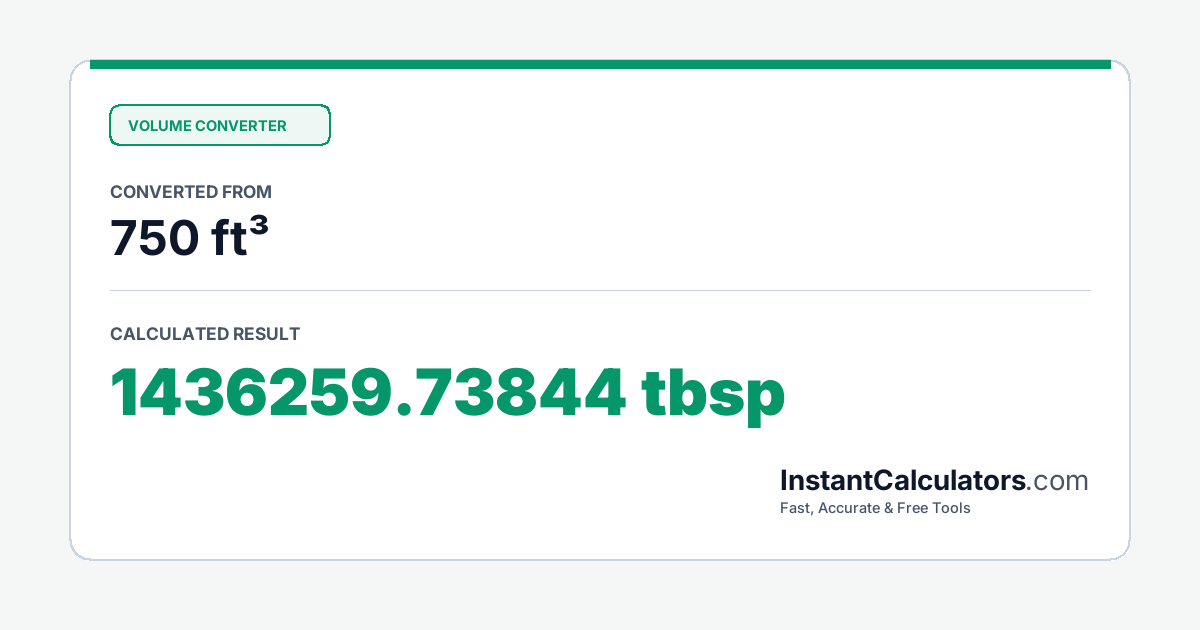 VOLUME CONVERTER

CONVERTED FROM

750 ft³

CALCULATED RESULT

1436259.73844 tbsp

InstantCalculators.com
Fast, Accurate & Free Tools