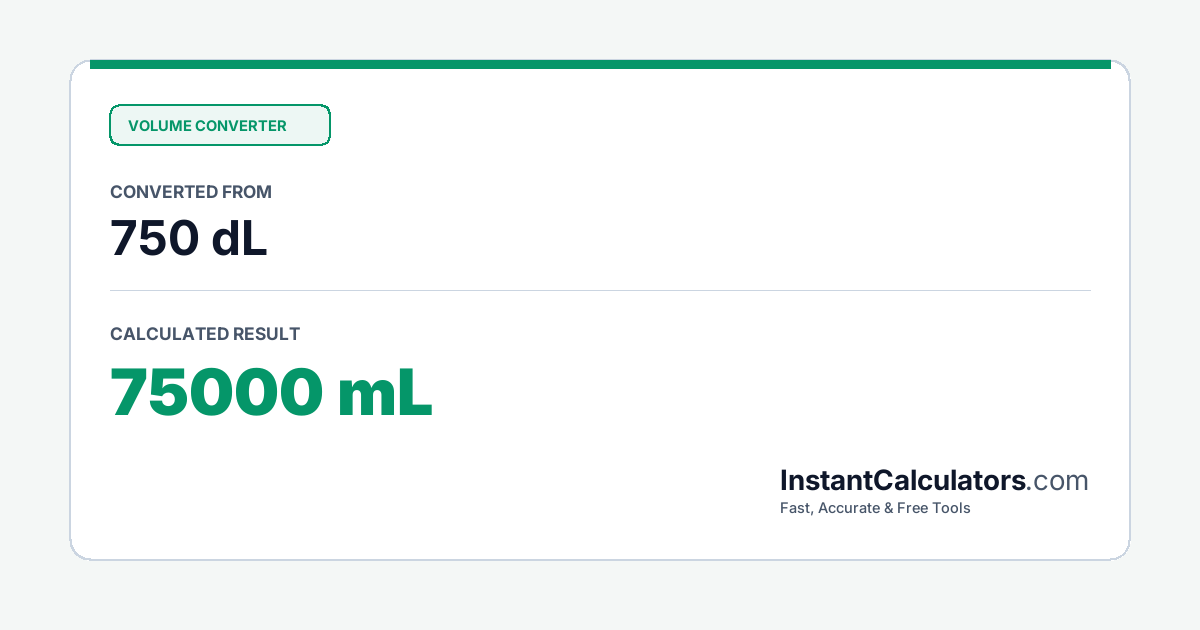 VOLUME CONVERTER

CONVERTED FROM

750 dL

CALCULATED RESULT

75000 mL

InstantCalculators.com

Fast, Accurate & Free Tools