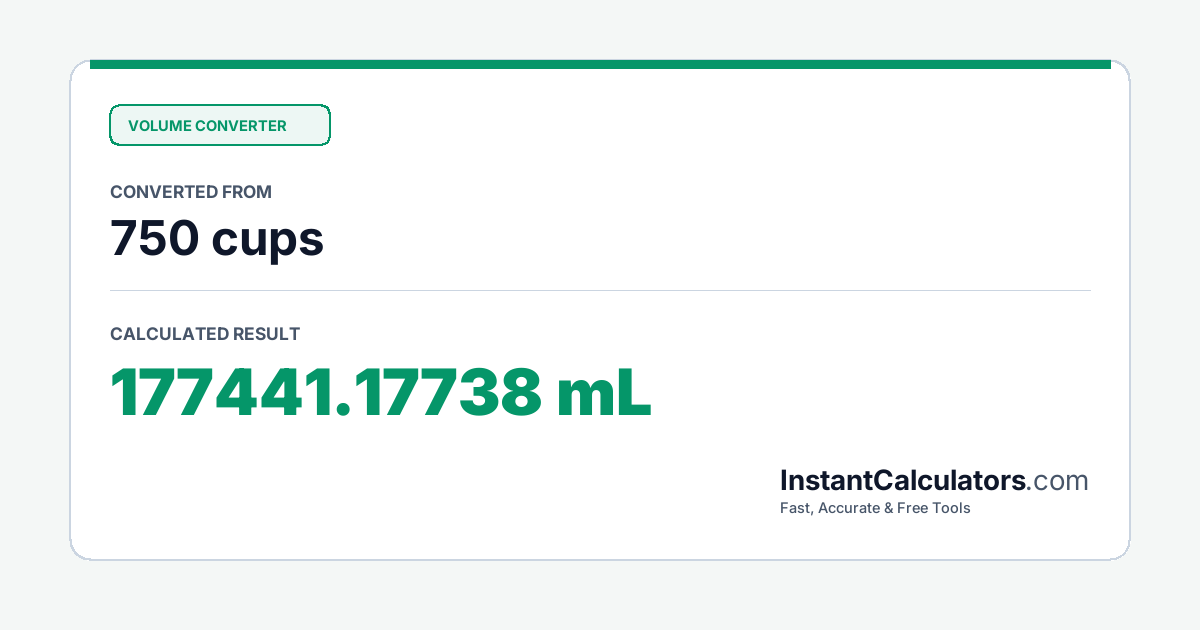 VOLUME CONVERTER

CONVERTED FROM

750 cups

CALCULATED RESULT

177441.17738 mL

InstantCalculators.com

Fast, Accurate & Free Tools