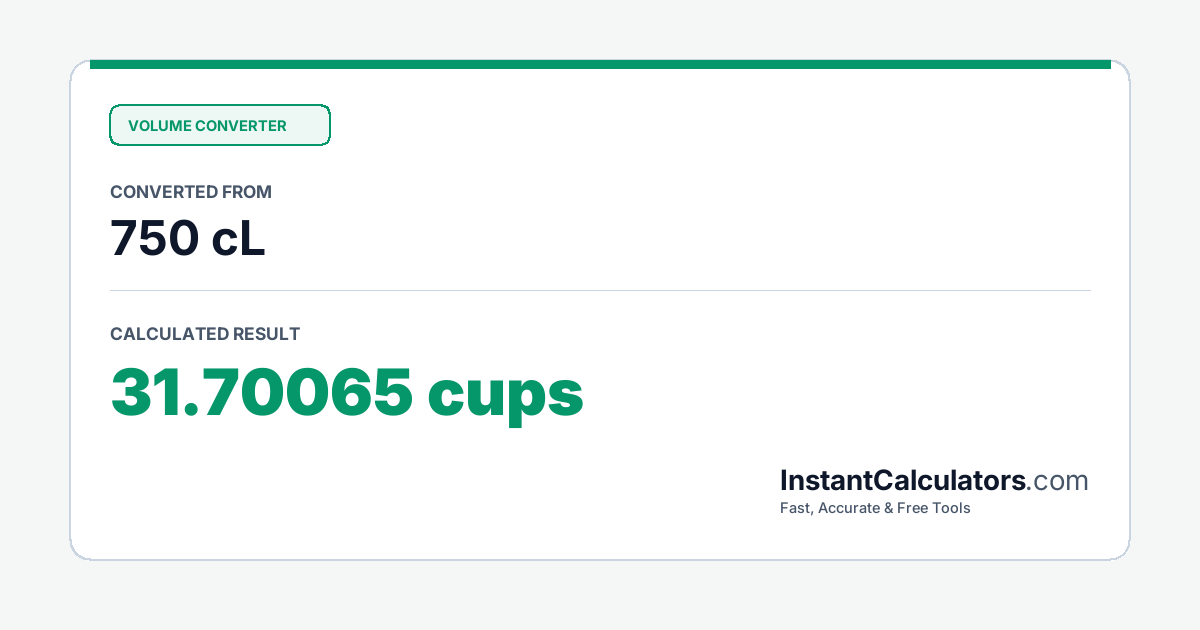 VOLUME CONVERTER

CONVERTED FROM

750 cL

CALCULATED RESULT

31.70065 cups

InstantCalculators.com

Fast, Accurate & Free Tools