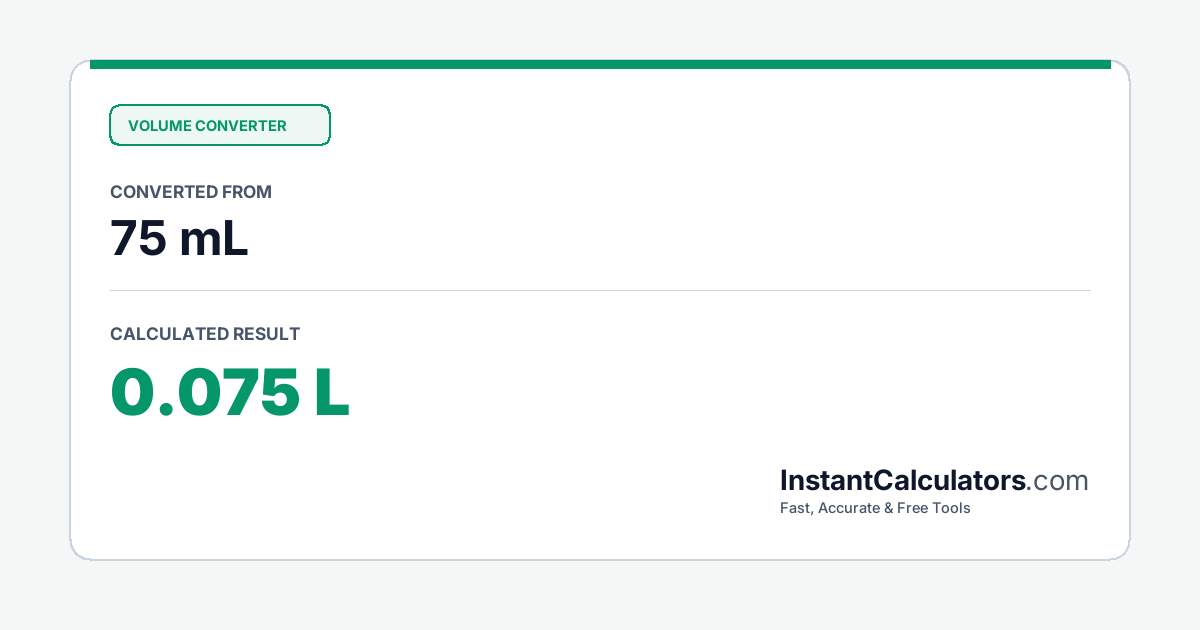 VOLUME CONVERTER

CONVERTED FROM

75 mL

CALCULATED RESULT

0.075 L

InstantCalculators.com

Fast, Accurate & Free Tools