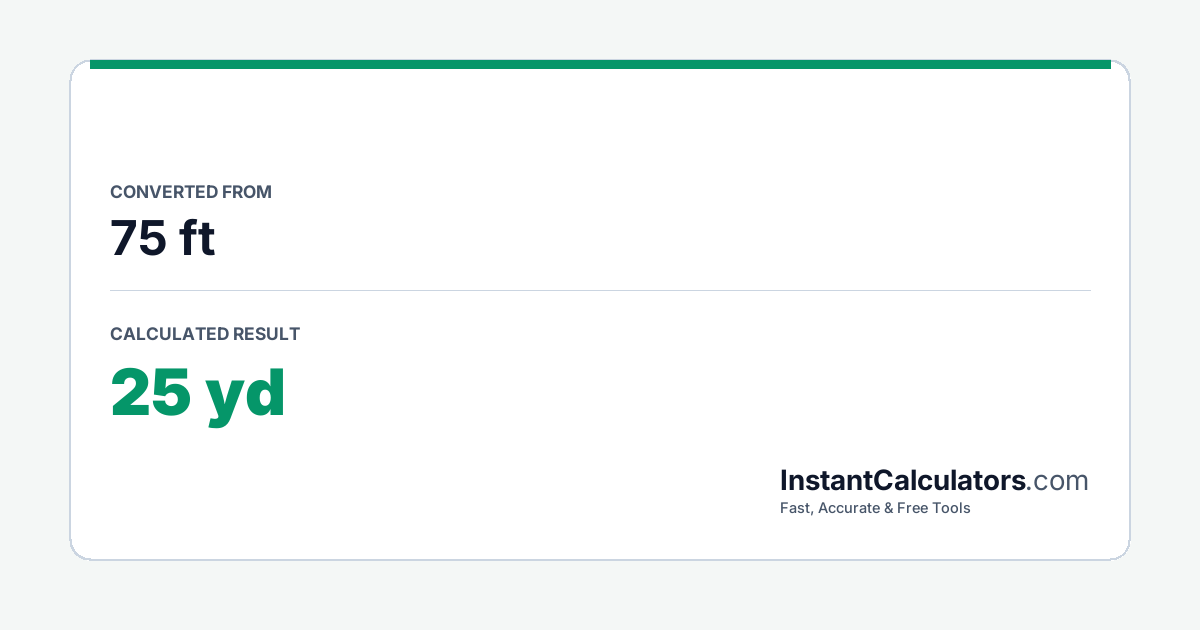 CONVERTED FROM
75 ft

CALCULATED RESULT
25 yd

InstantCalculators.com
Fast, Accurate & Free Tools