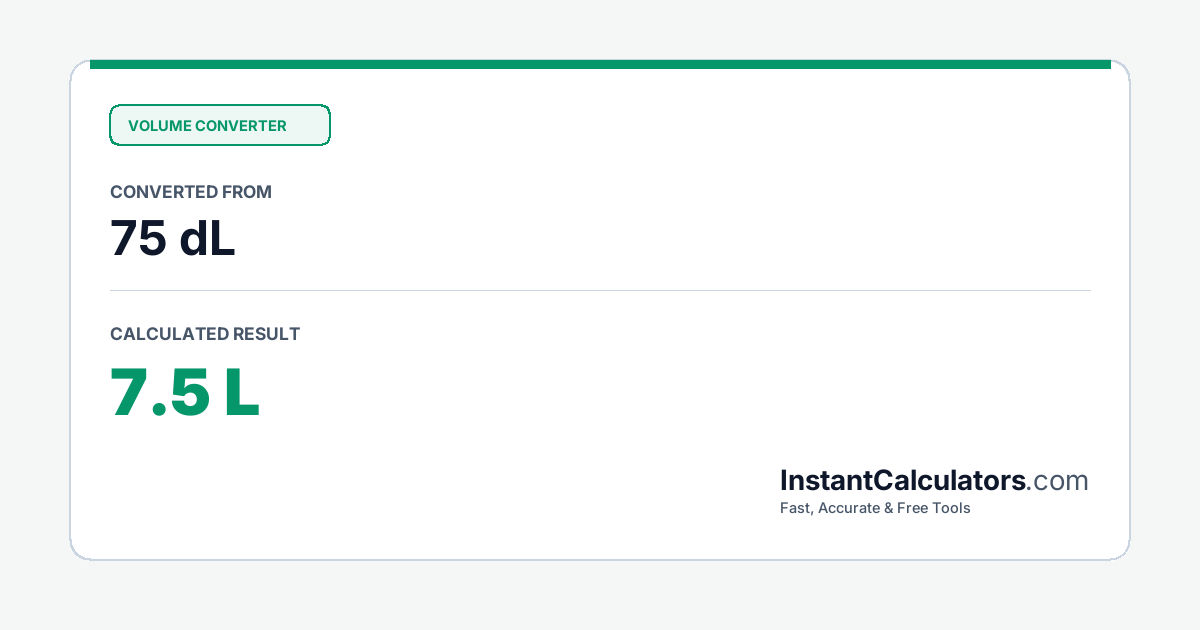 VOLUME CONVERTER

CONVERTED FROM

75 dL

CALCULATED RESULT

7.5 L

InstantCalculators.com

Fast, Accurate & Free Tools