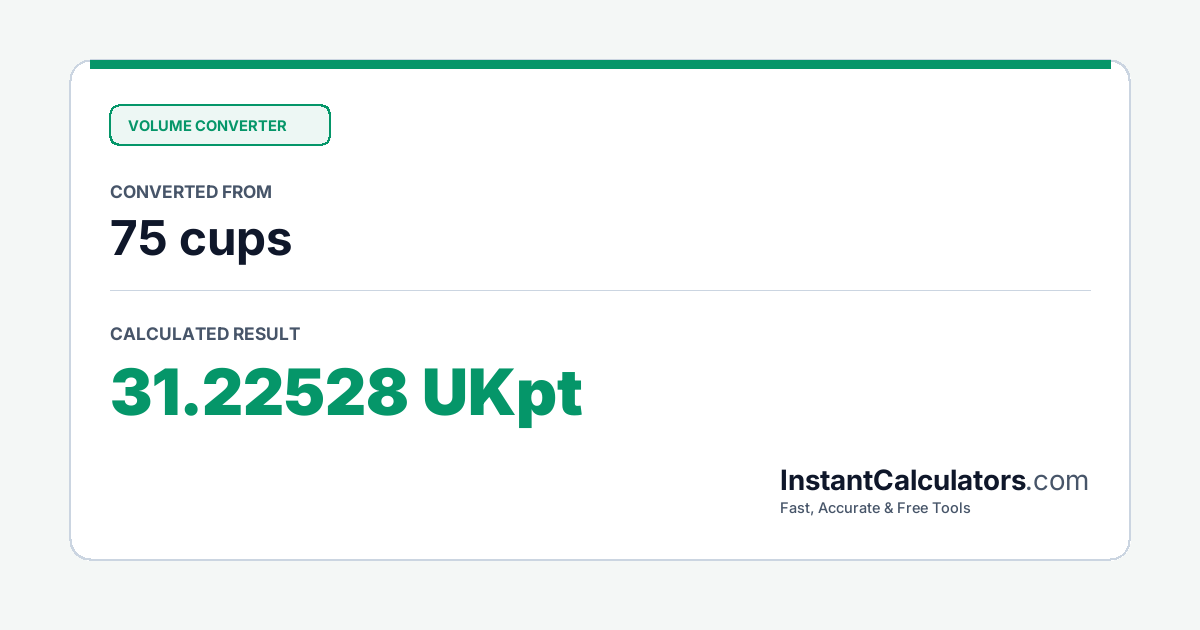 VOLUME CONVERTER

CONVERTED FROM

75 cups

CALCULATED RESULT

31.22528 UKpt

InstantCalculators.com

Fast, Accurate & Free Tools