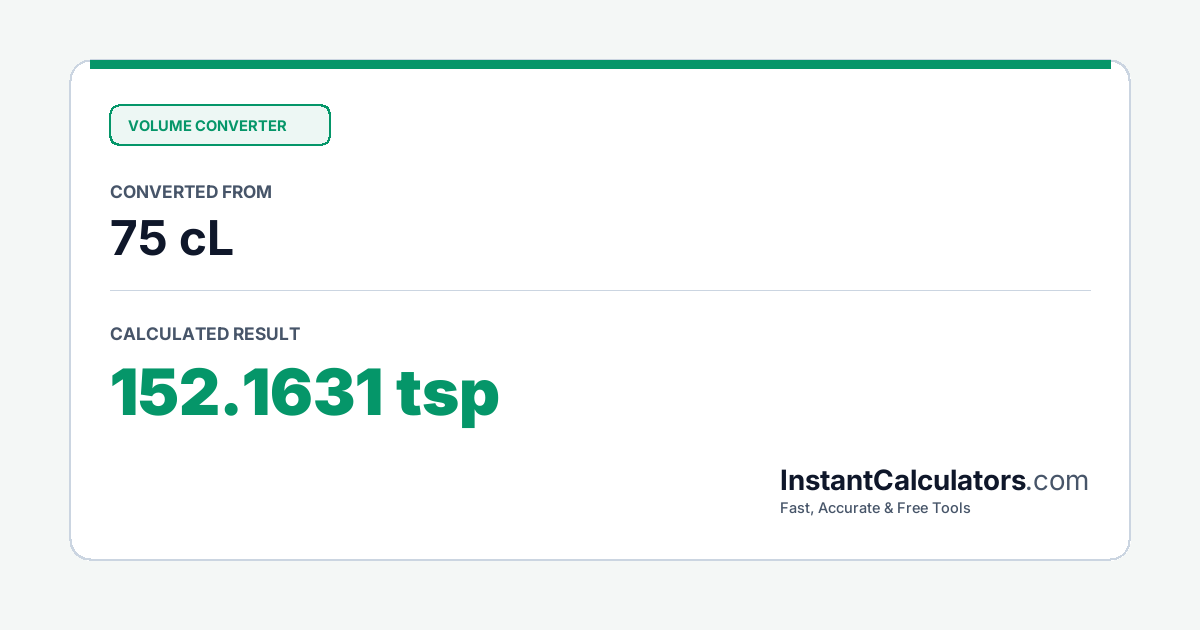 VOLUME CONVERTER

CONVERTED FROM

75 cL

CALCULATED RESULT

152.1631 tsp

InstantCalculators.com

Fast, Accurate & Free Tools