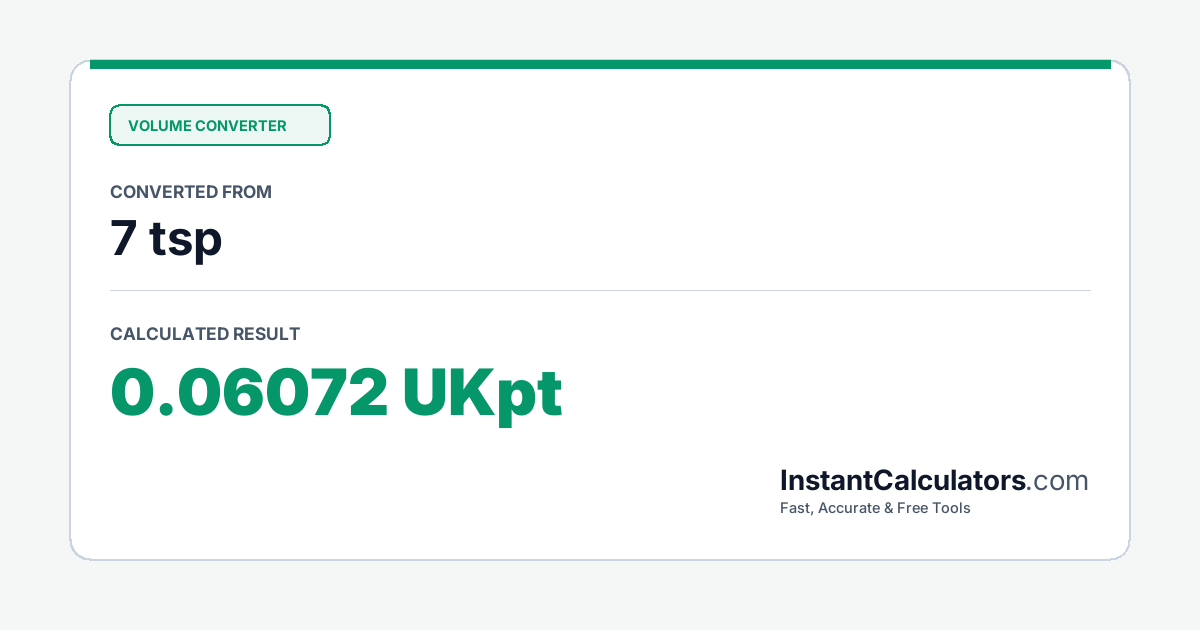 VOLUME CONVERTER

CONVERTED FROM

7 tsp

CALCULATED RESULT

0.06072 UKpt

InstantCalculators.com

Fast, Accurate & Free Tools