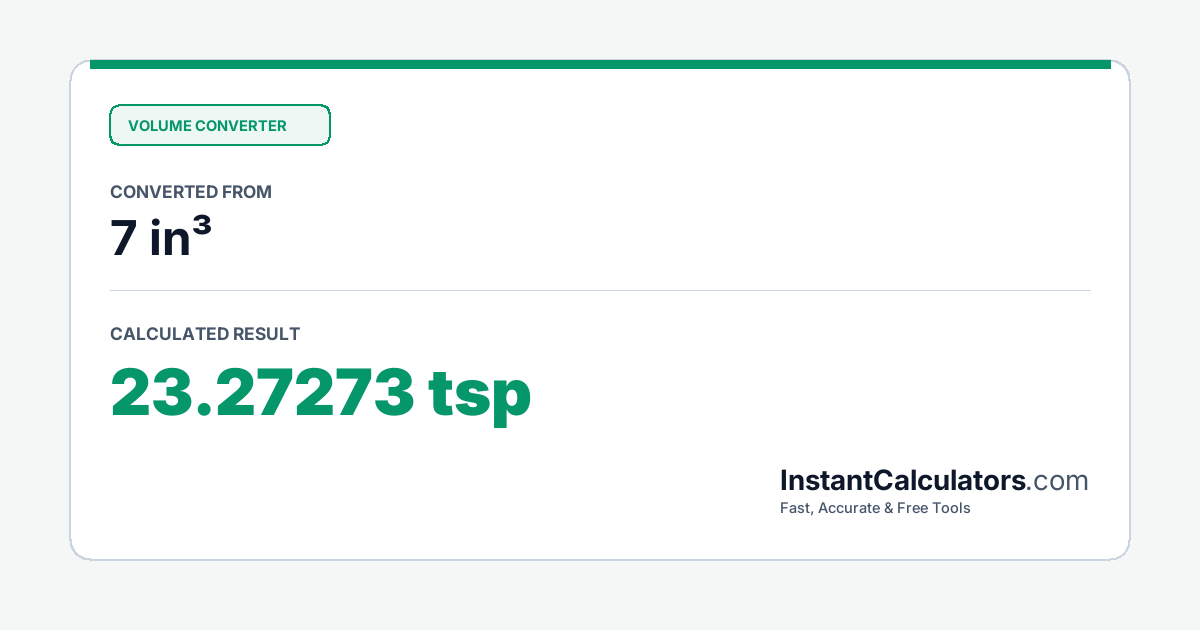 VOLUME CONVERTER

CONVERTED FROM

7 in³

CALCULATED RESULT

23.27273 tsp

InstantCalculators.com

Fast, Accurate & Free Tools