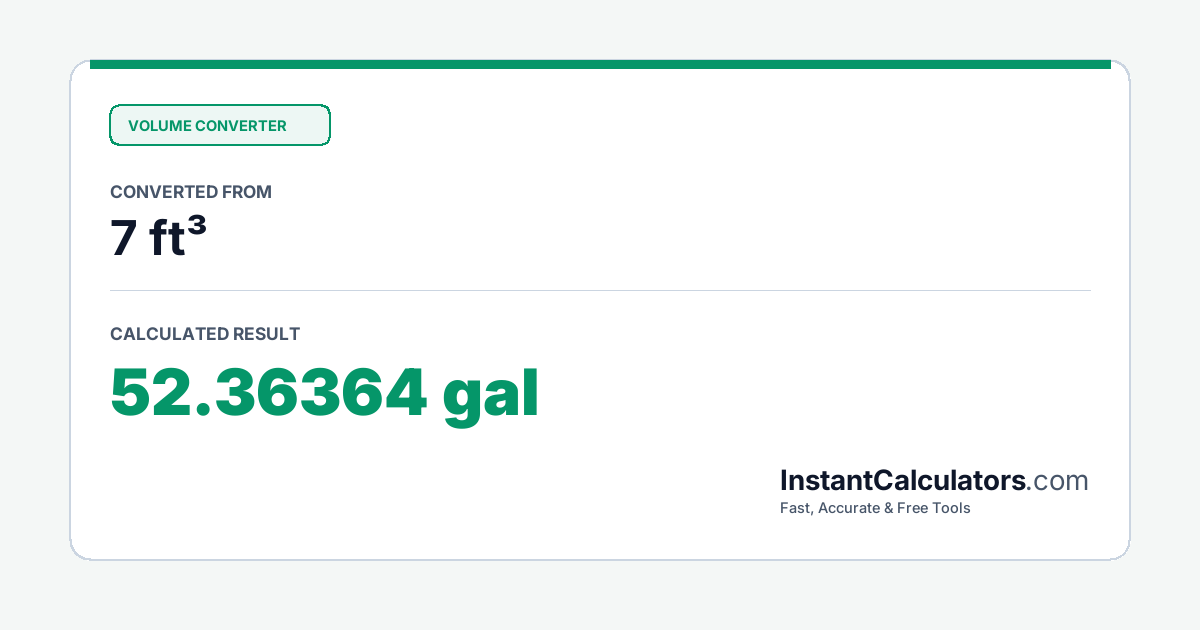 VOLUME CONVERTER

CONVERTED FROM

7 ft³

CALCULATED RESULT

52.36364 gal

InstantCalculators.com
Fast, Accurate & Free Tools