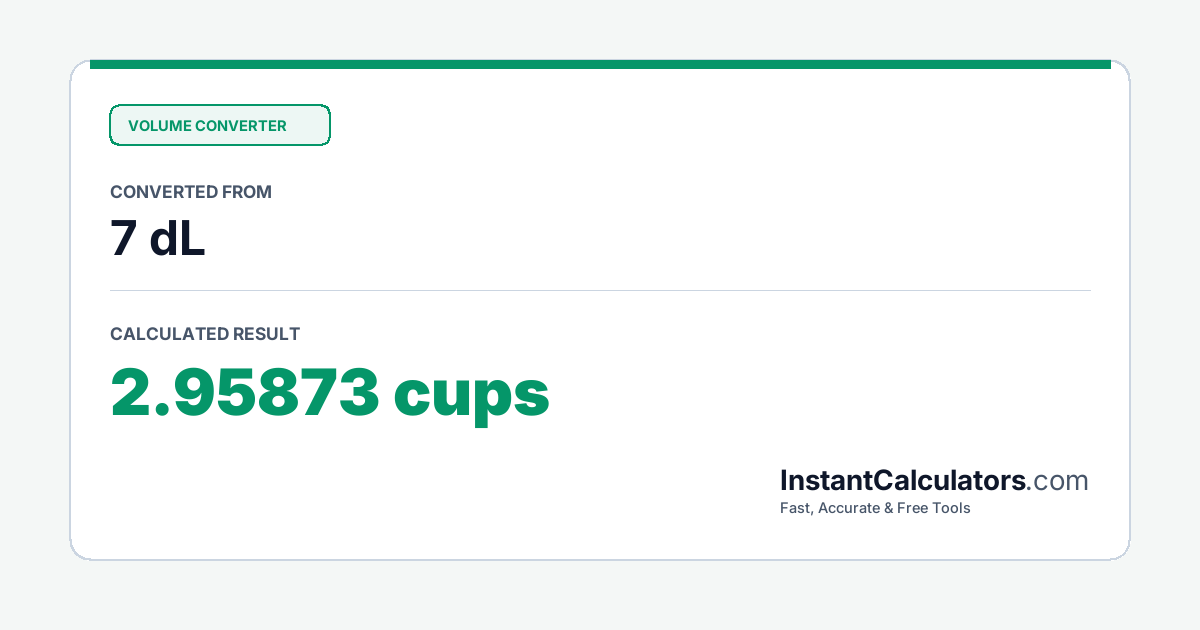 VOLUME CONVERTER

CONVERTED FROM

7 dL

CALCULATED RESULT

2.95873 cups

InstantCalculators.com

Fast, Accurate & Free Tools