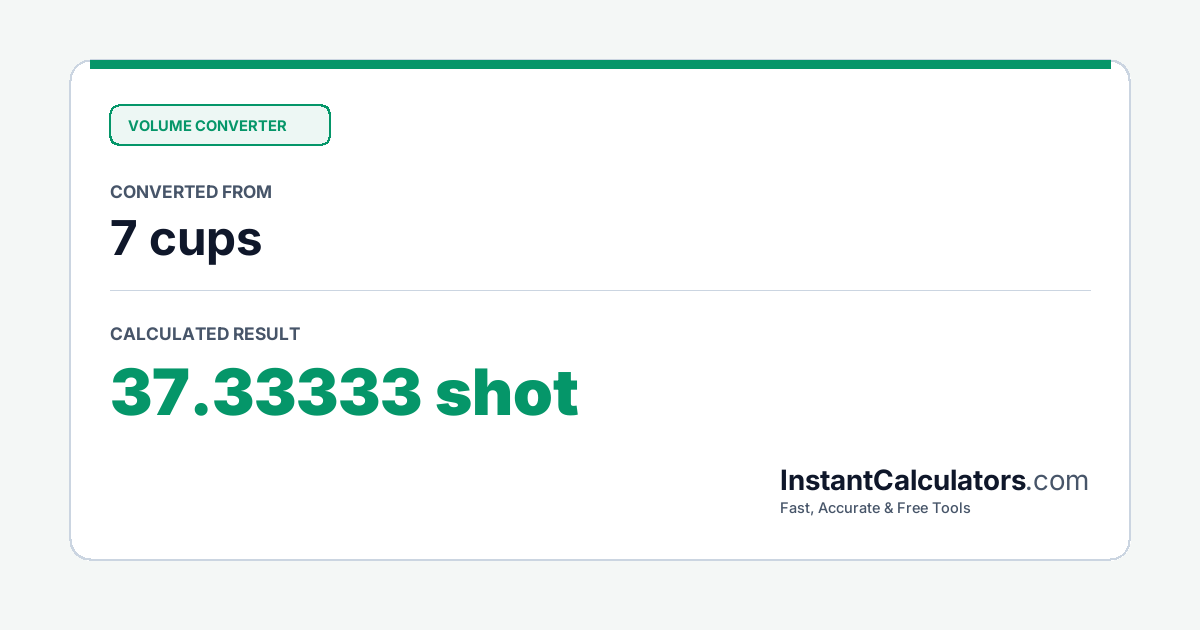 VOLUME CONVERTER

CONVERTED FROM

7 cups

CALCULATED RESULT

37.33333 shot

InstantCalculators.com

Fast, Accurate & Free Tools