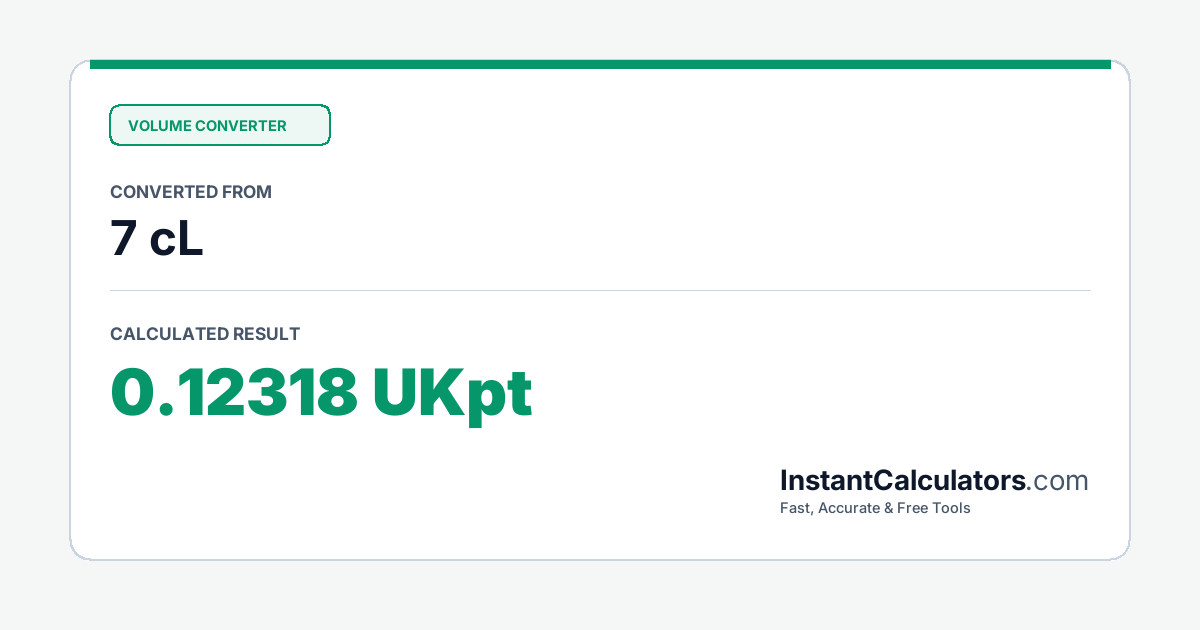 VOLUME CONVERTER

CONVERTED FROM

7 cL

CALCULATED RESULT

0.12318 UKpt

InstantCalculators.com

Fast, Accurate & Free Tools