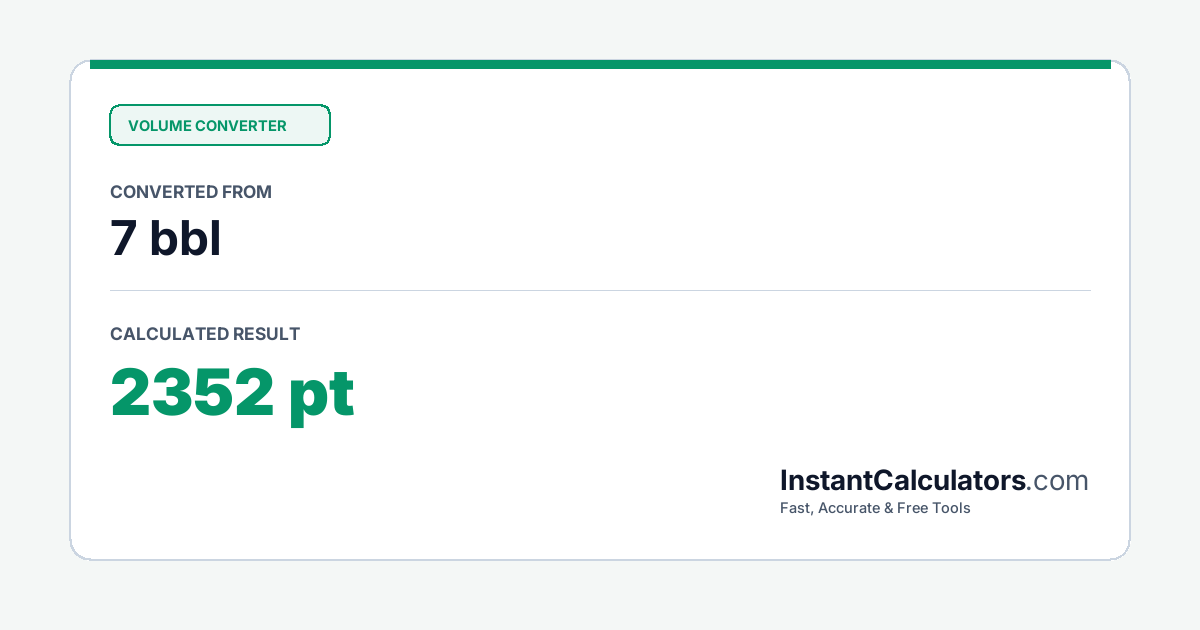 VOLUME CONVERTER

CONVERTED FROM

7 bbl

CALCULATED RESULT

2352 pt

InstantCalculators.com

Fast, Accurate & Free Tools