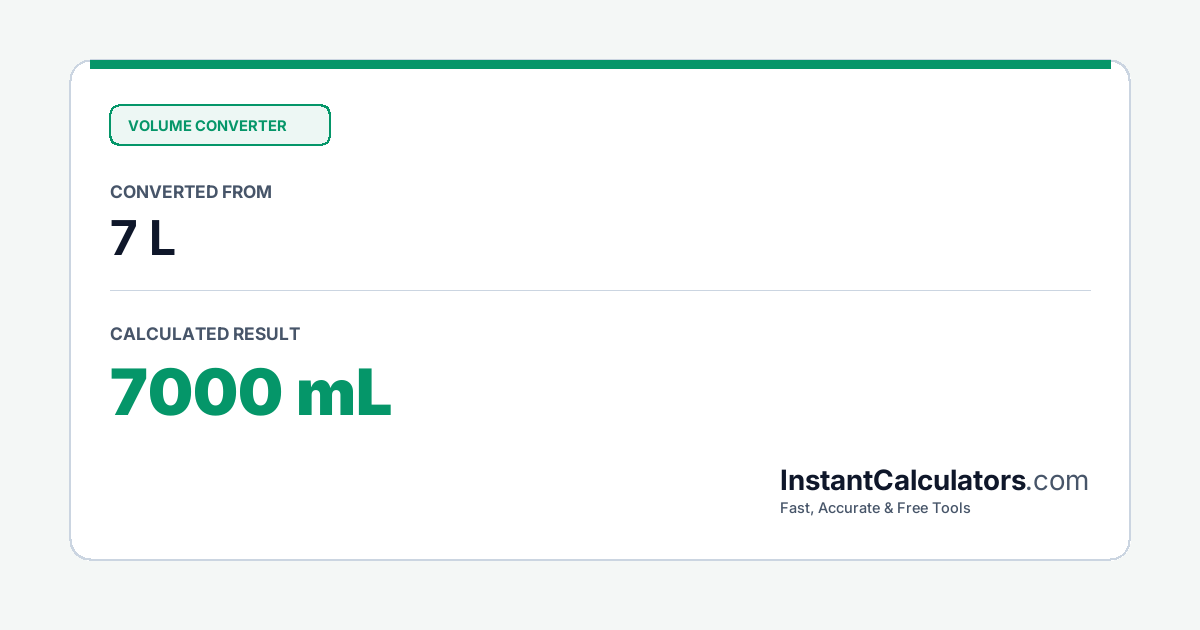 VOLUME CONVERTER

CONVERTED FROM

7 L

CALCULATED RESULT

7000 mL

InstantCalculators.com

Fast, Accurate & Free Tools