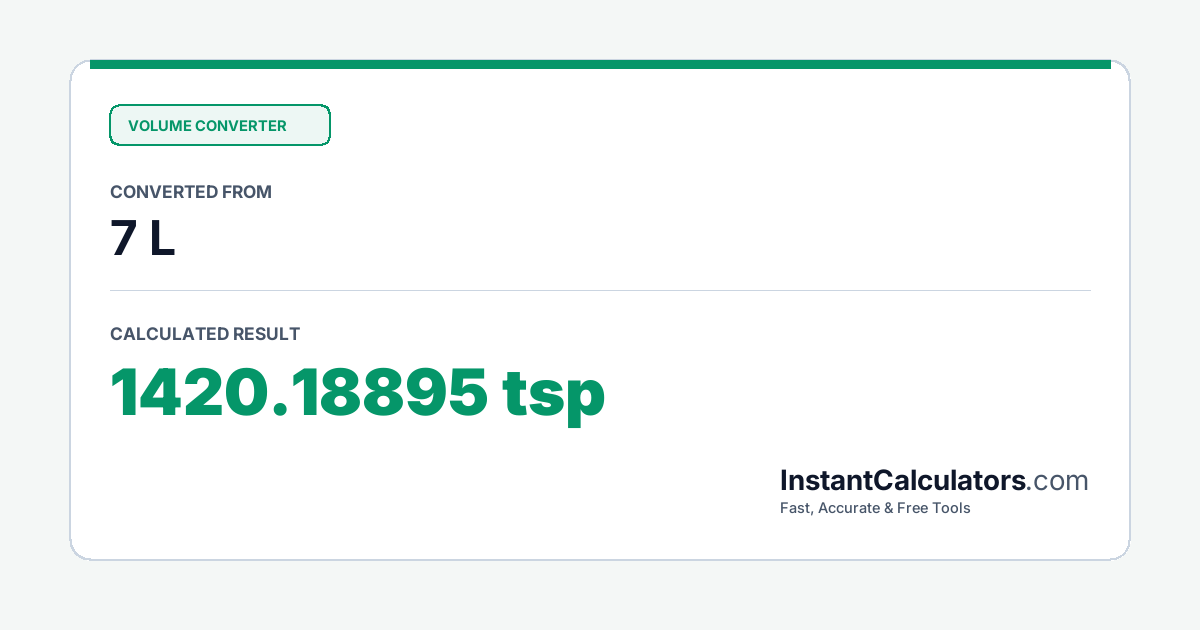 VOLUME CONVERTER

CONVERTED FROM

7 L

CALCULATED RESULT

1420.18895 tsp

InstantCalculators.com

Fast, Accurate & Free Tools