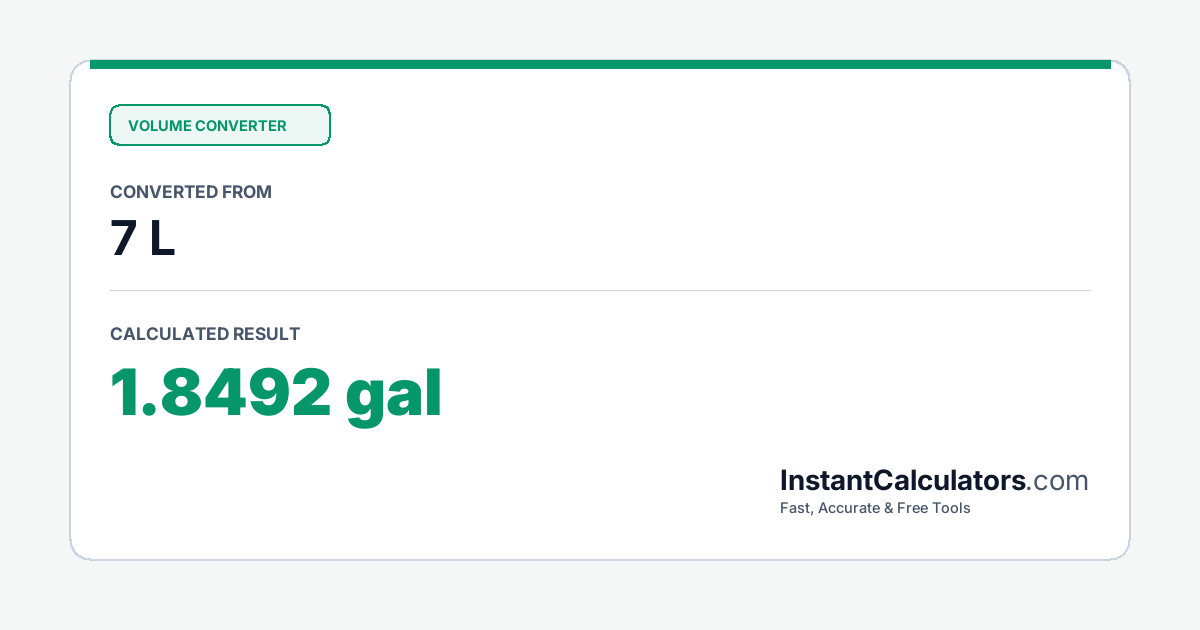 VOLUME CONVERTER

CONVERTED FROM

7 L

CALCULATED RESULT

1.8492 gal

InstantCalculators.com

Fast, Accurate & Free Tools