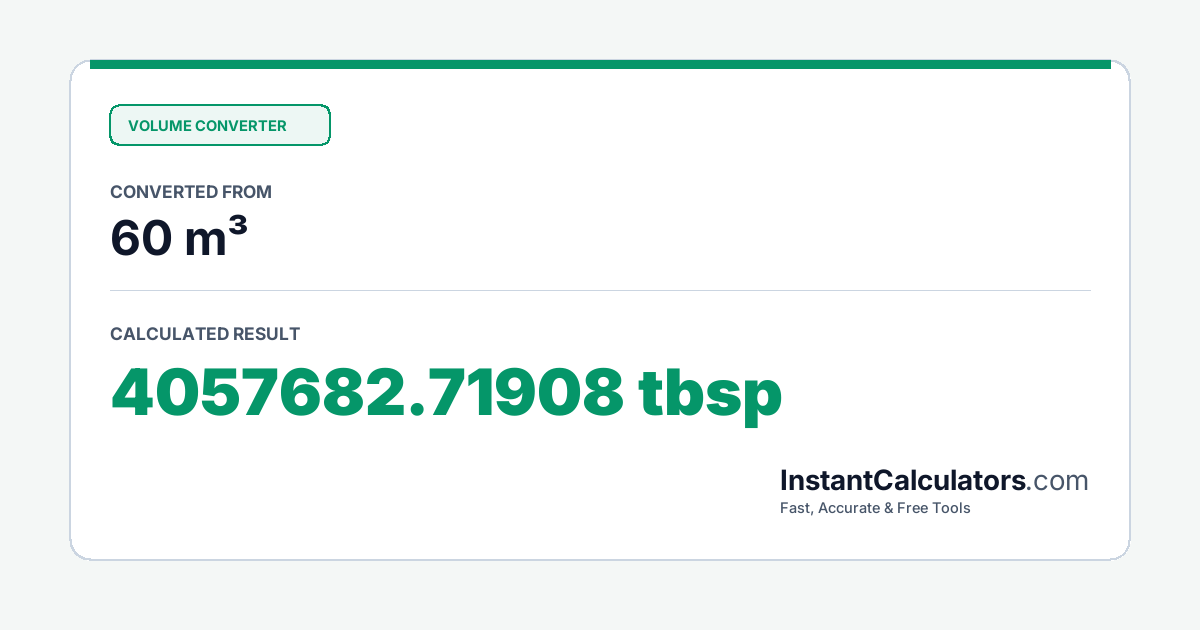 VOLUME CONVERTER

CONVERTED FROM

60 m³

CALCULATED RESULT

4057682.71908 tbsp

InstantCalculators.com
Fast, Accurate & Free Tools