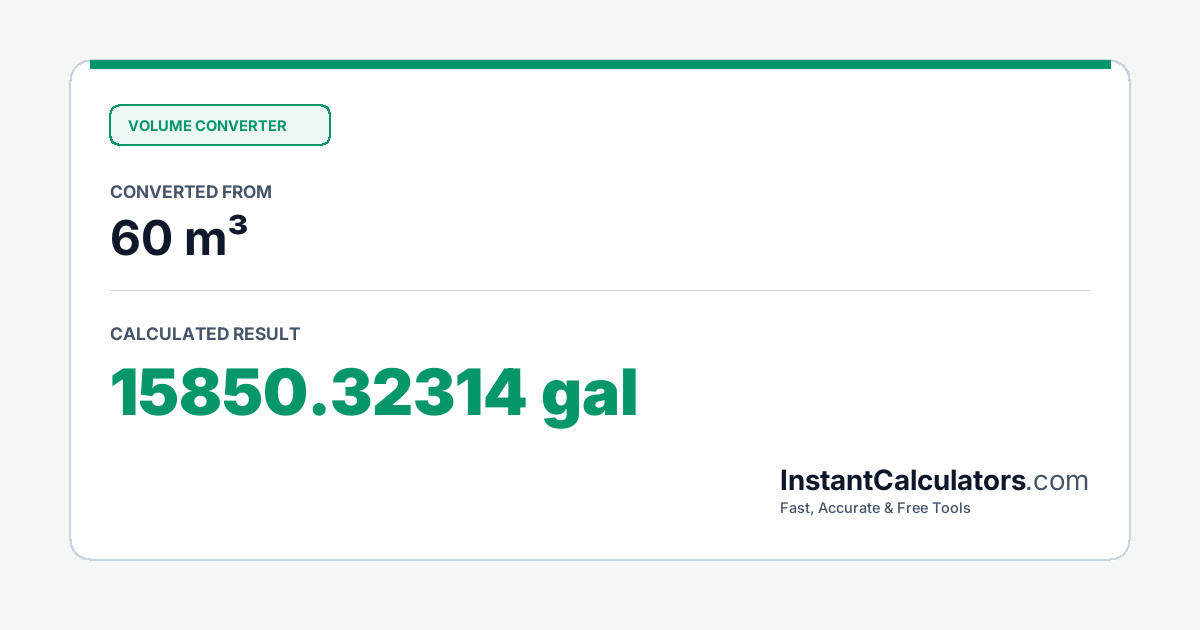 VOLUME CONVERTER

CONVERTED FROM

60 m³

CALCULATED RESULT

15850.32314 gal

InstantCalculators.com

Fast, Accurate & Free Tools