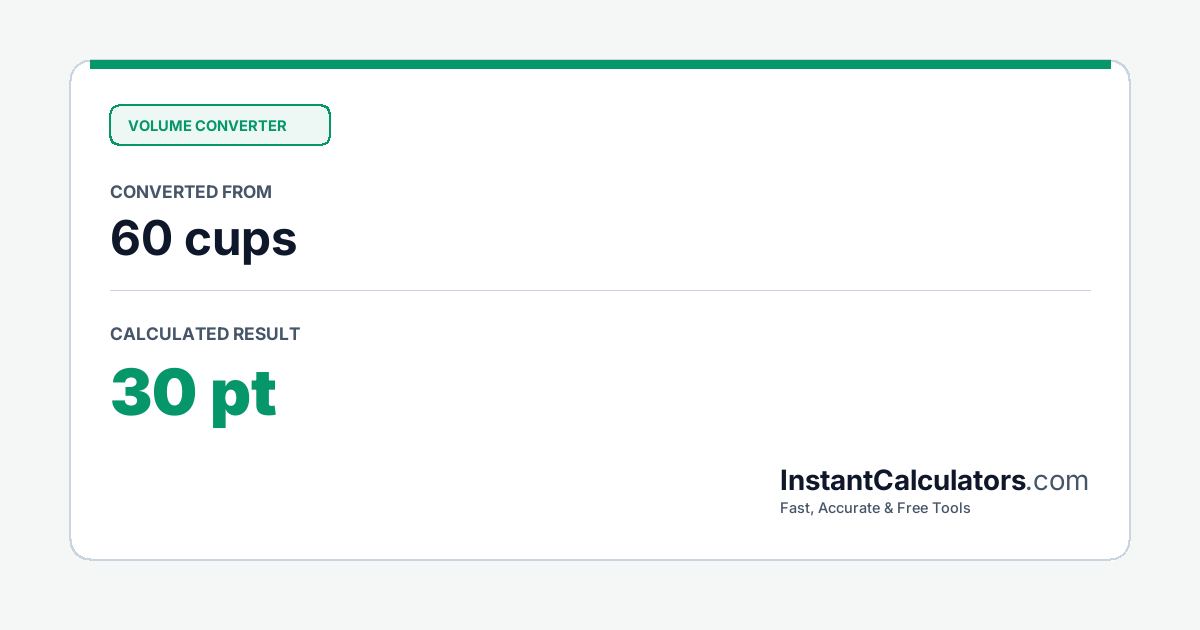 VOLUME CONVERTER

CONVERTED FROM

60 cups

CALCULATED RESULT

30 pt

InstantCalculators.com

Fast, Accurate & Free Tools