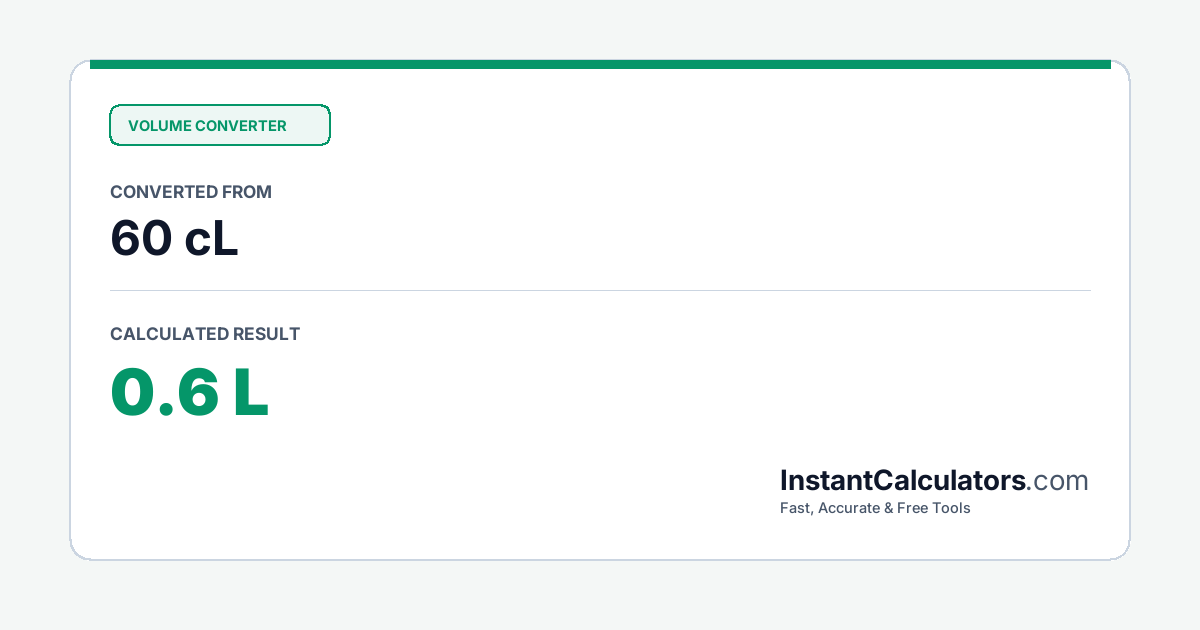 VOLUME CONVERTER

CONVERTED FROM

60 cL

CALCULATED RESULT

0.6 L

InstantCalculators.com

Fast, Accurate & Free Tools