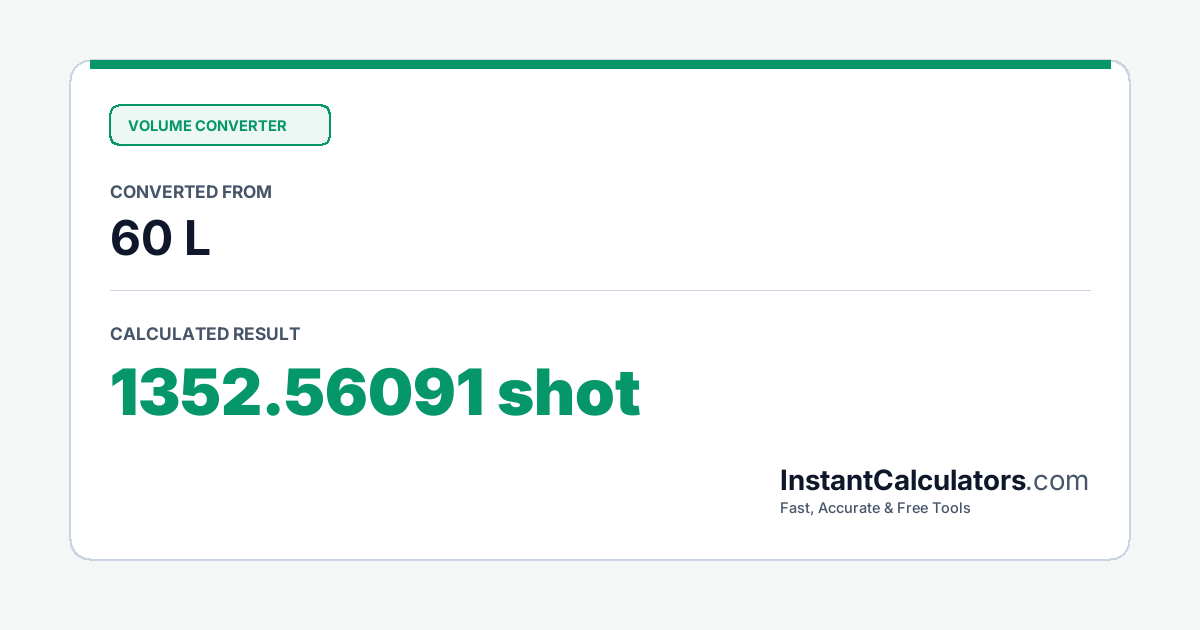 VOLUME CONVERTER

CONVERTED FROM

60 L

CALCULATED RESULT

1352.56091 shot

InstantCalculators.com

Fast, Accurate & Free Tools