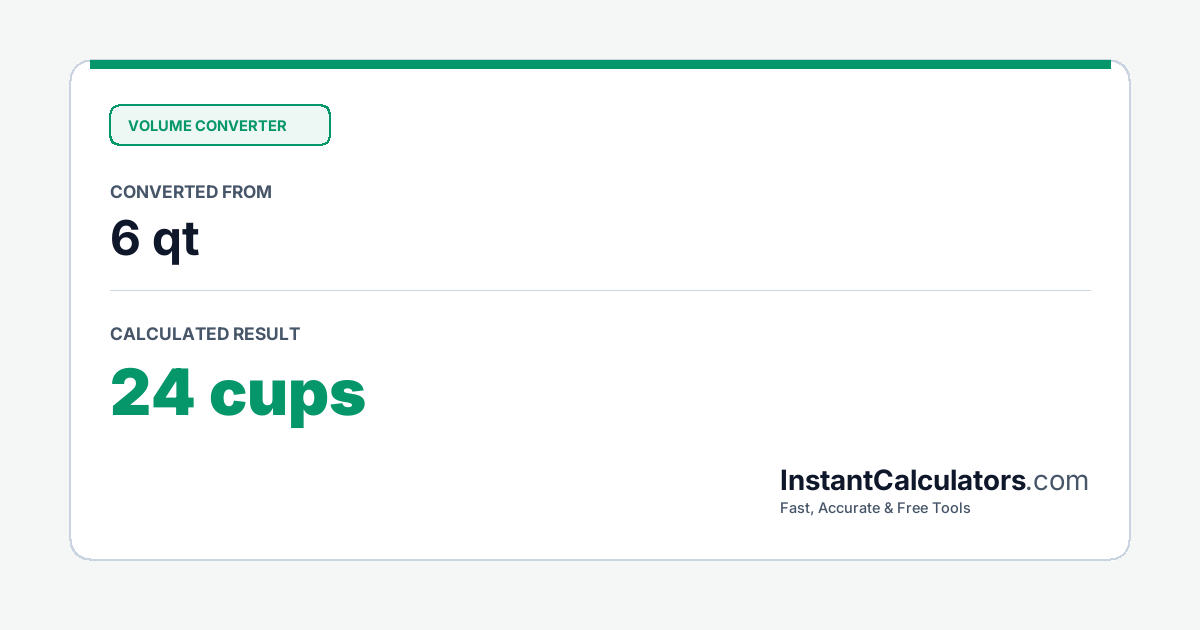 VOLUME CONVERTER

CONVERTED FROM

6 qt

CALCULATED RESULT

24 cups

InstantCalculators.com

Fast, Accurate & Free Tools