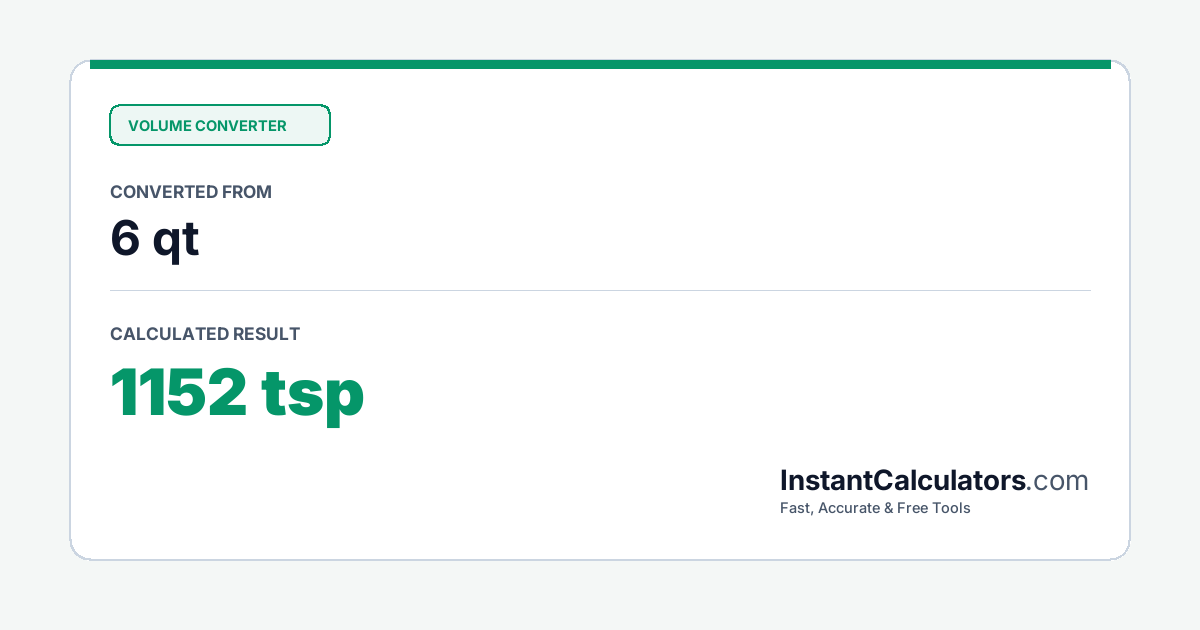 VOLUME CONVERTER

CONVERTED FROM
6 qt

CALCULATED RESULT
1152 tsp

InstantCalculators.com
Fast, Accurate & Free Tools